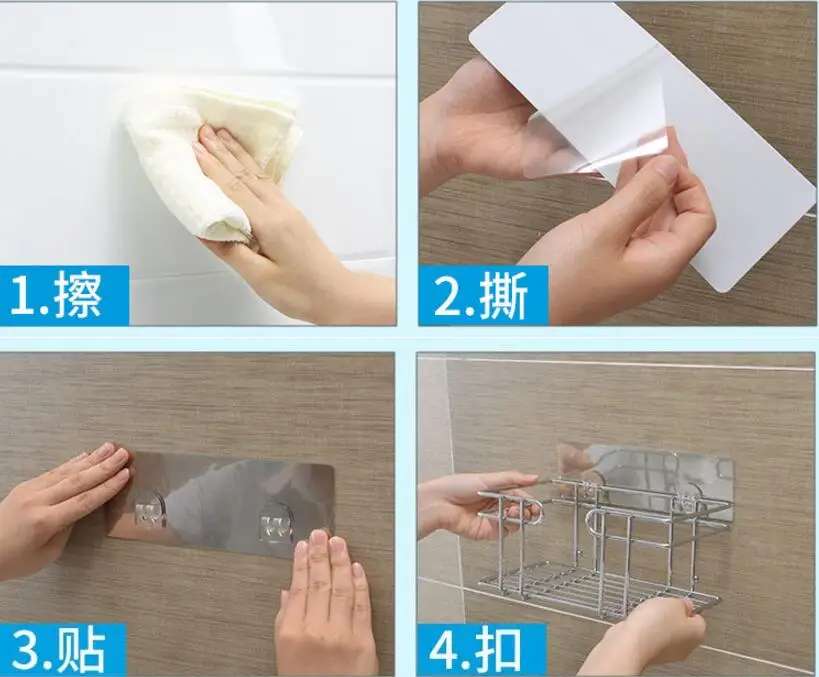 1.擦

2.撕

3.贴

4.扣