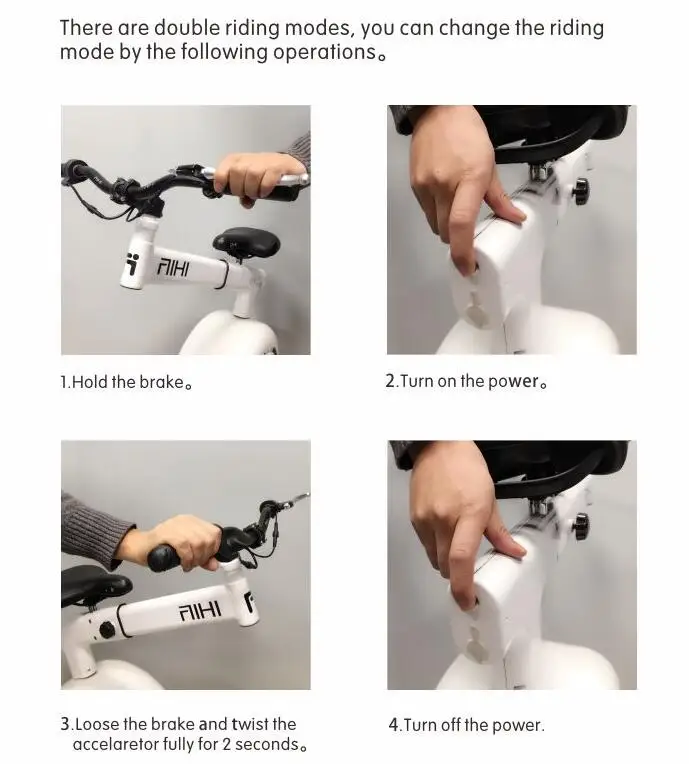 There are double riding modes, you can change the riding mode by the following operations。

AIHI

1.Hold the brake。

2.Turn on the power。

AIHI

3.Loose the brake and twist the accelaretor fully for 2 seconds。

4.Turn off the power.