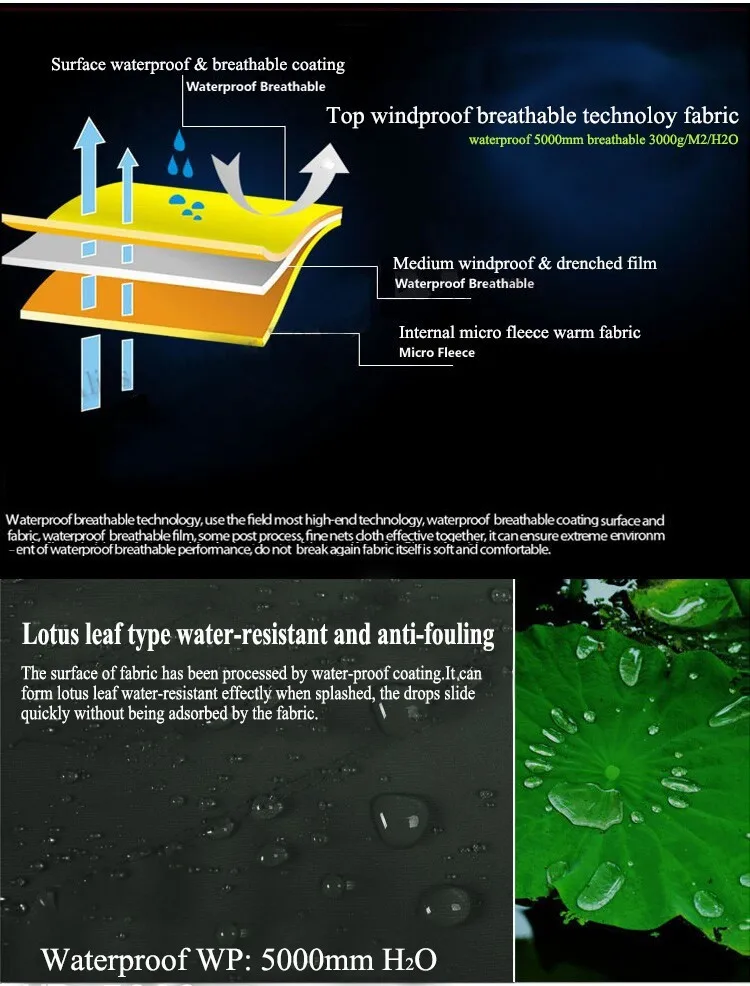 Surface waterproof & breathable coating
Waterproof Breathable

Top windproof breathable technoloy fabric
waterproof 5000mm breathable 3000g/M2/H2O

Medium windproof & drenched film
Waterproof Breathable

Internal micro fleece warm fabric
Micro Fleece

Waterproof breathable technology, use the field most high-end technology, waterproof breathable coating surface and fabric, waterproof breathable film, some post process, fine nets cloth effective together, it can ensure extreme environm -ent of waterproof breathable performance, do not break again fabric itself is soft and comfortable.

Lotus leaf type water-resistant and anti-fouling

The surface of fabric has been processed by water-proof coating.It can form lotus leaf water-resistant effectly when splashed, the drops slide quickly without being adsorbed by the fabric.

Waterproof WP: 5000mm $H_2O$