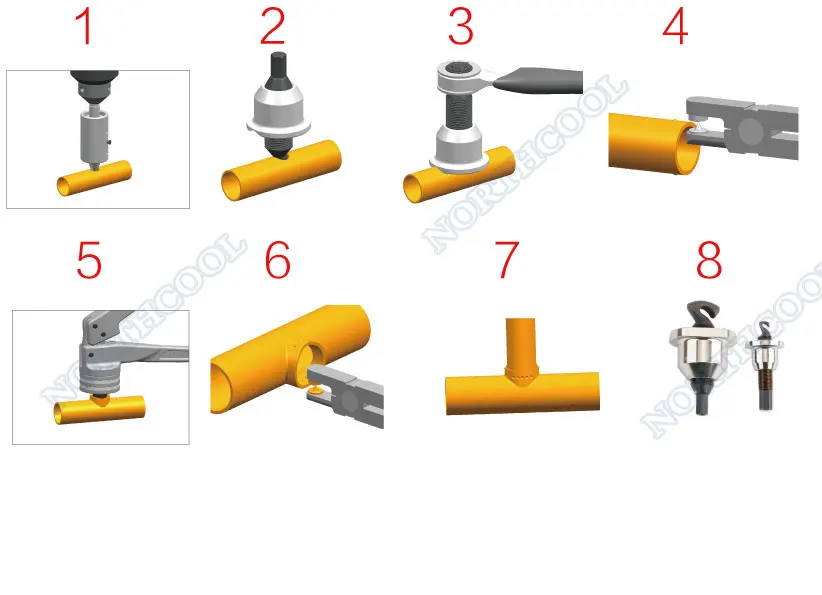 1

2

3

4

NORTHCOOL

5

6

7

8

NORTHCOOL

NORTHCOOL

NORTHCOOL