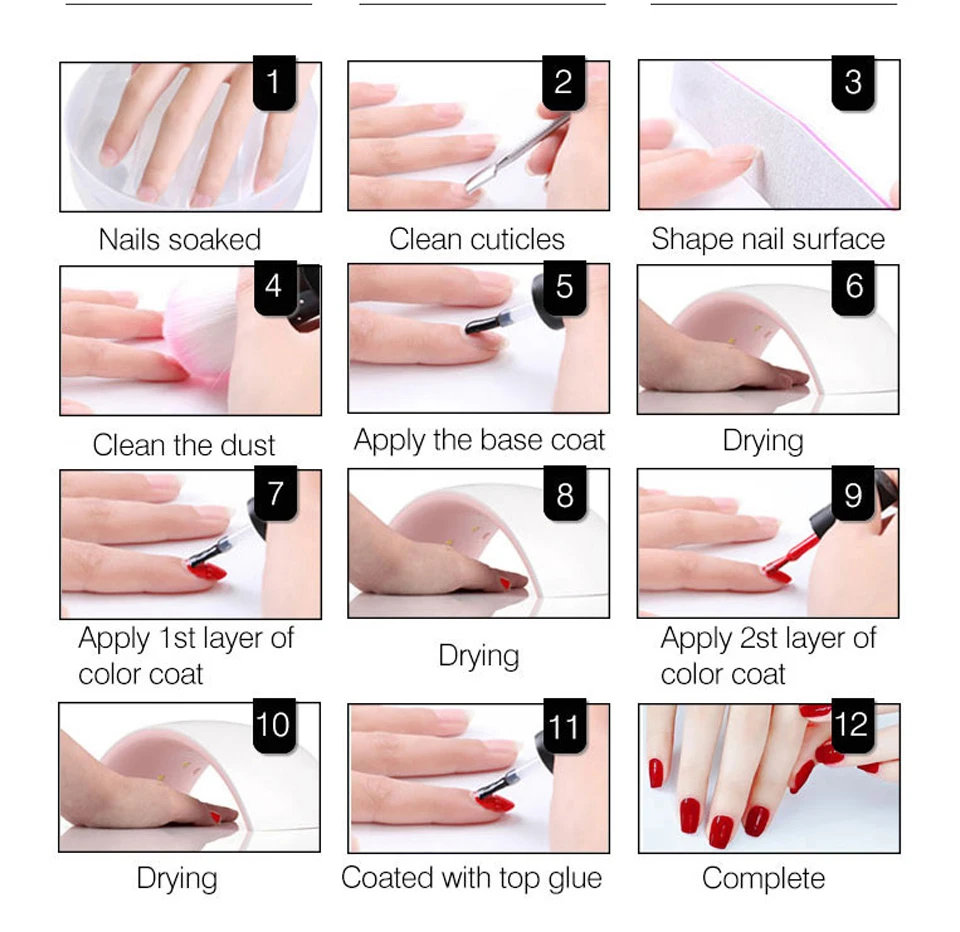 1
Nails soaked

2
Clean cuticles

3
Shape nail surface

4
Clean the dust

5
Apply the base coat

6
Drying

7
Apply 1st layer of color coat

8
Drying

9
Apply 2st layer of color coat

10
Drying

11
Coated with top glue

12
Complete