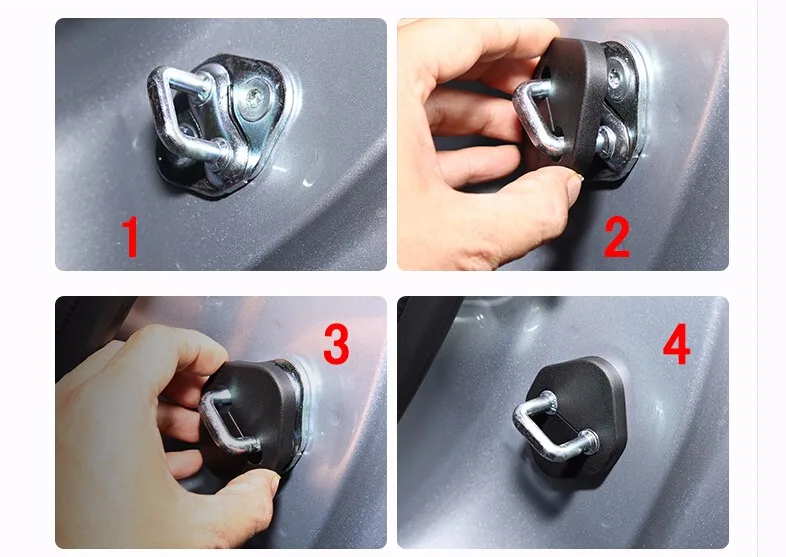 1

2

3

4