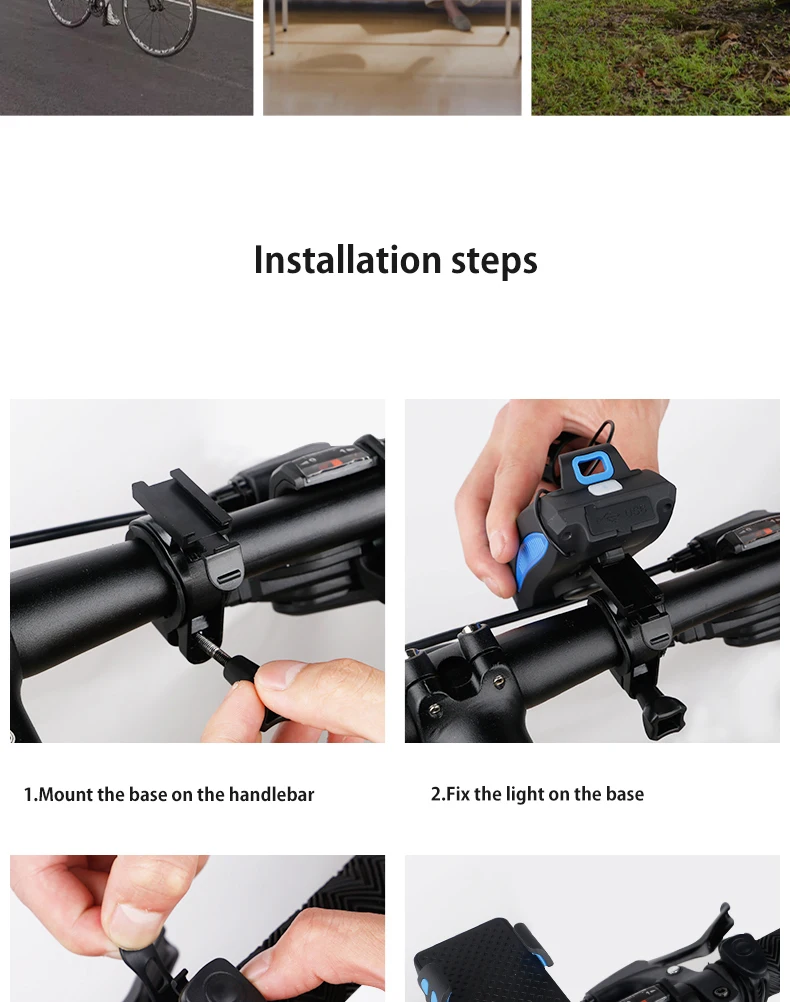 Installation steps

1.Mount the base on the handlebar

2.Fix the light on the base