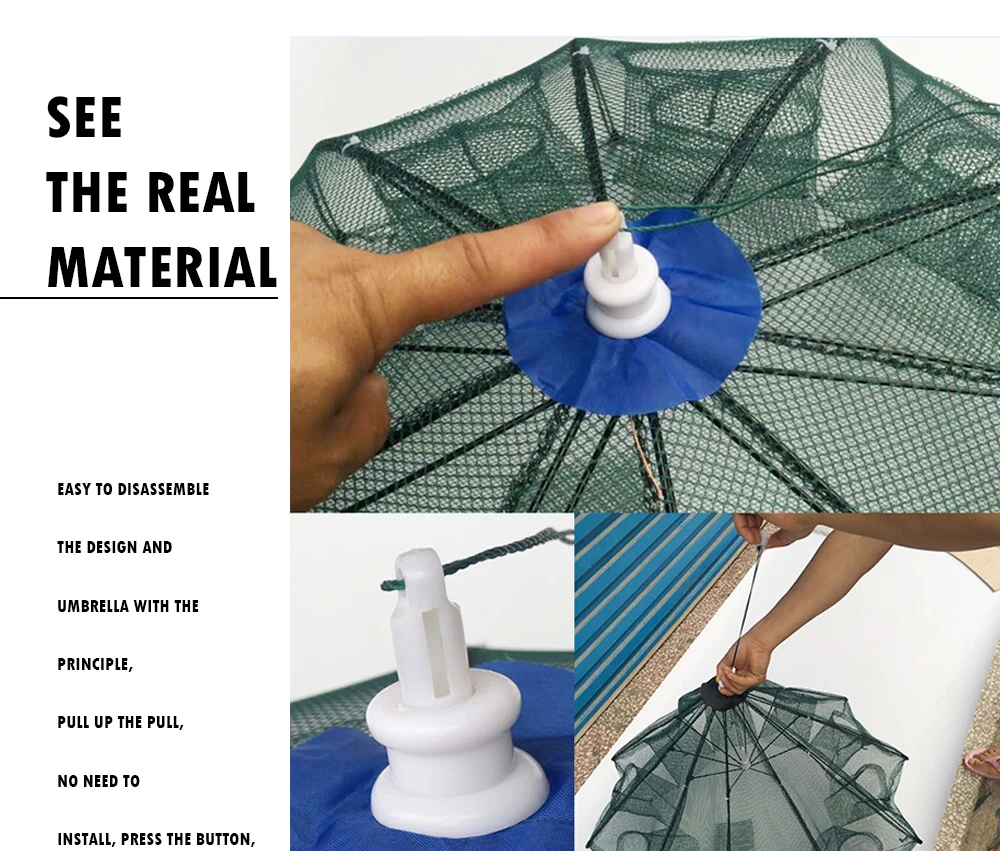 SEE
THE REAL
MATERIAL

EASY TO DISASSEMBLE

THE DESIGN AND

UMBRELLA WITH THE

PRINCIPLE,

PULL UP THE PULL,

NO NEED TO

INSTALL, PRESS THE BUTTON,