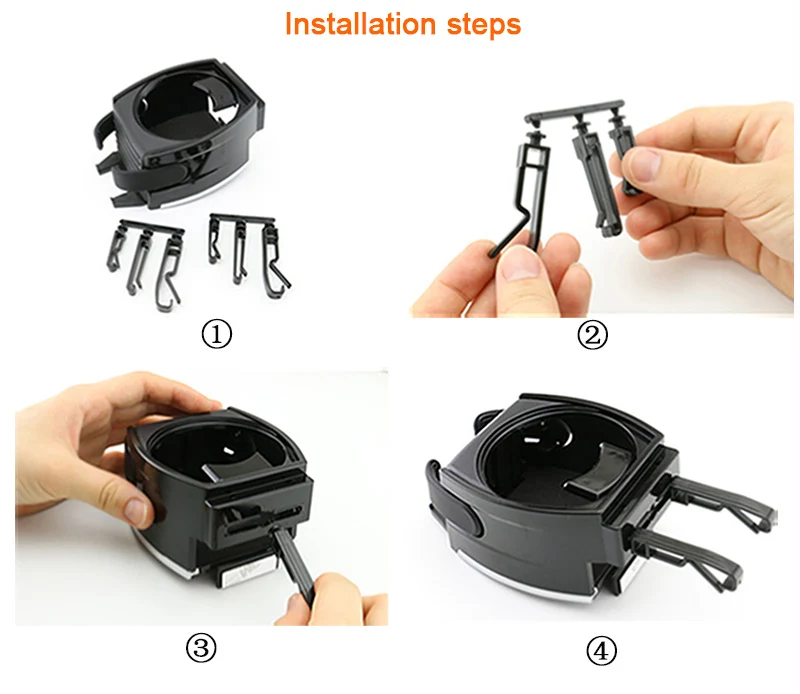 Installation steps

①

②

③

④