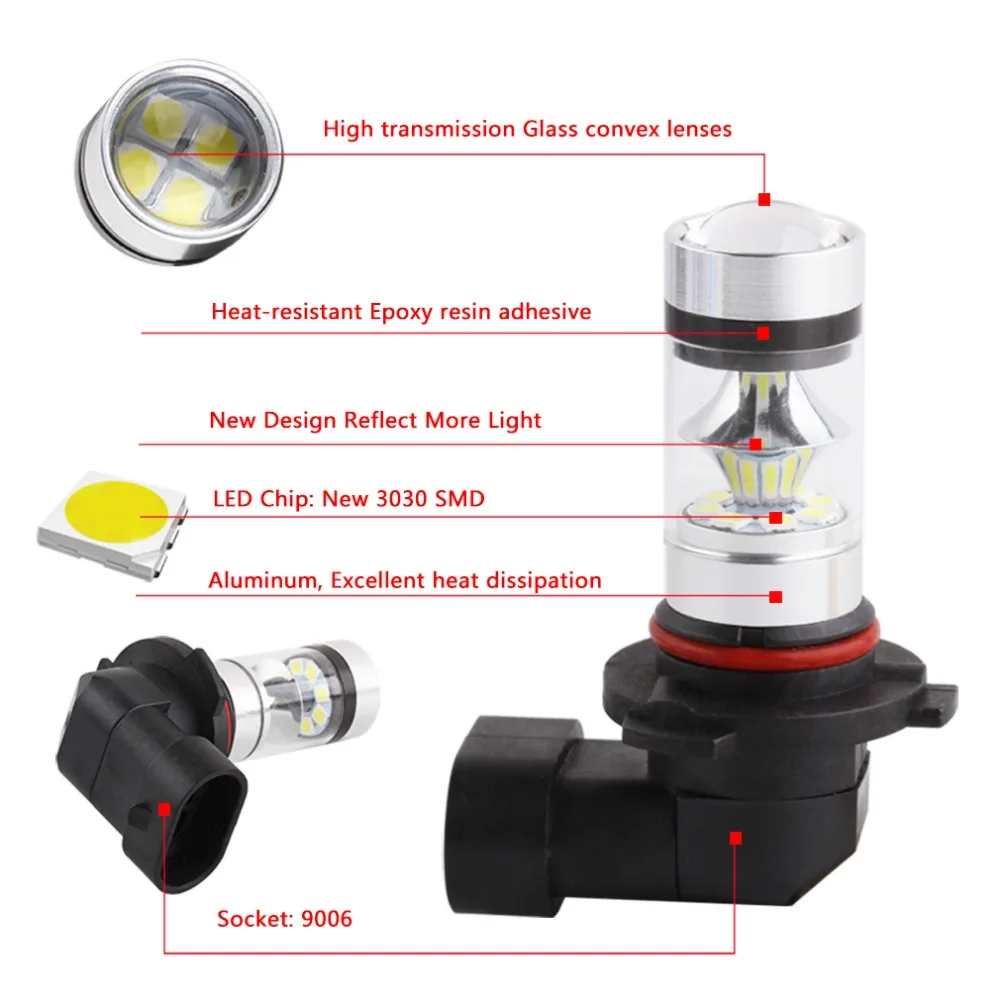 High transmission Glass convex lenses

Heat-resistant Epoxy resin adhesive

New Design Reflect More Light

LED Chip: New 3030 SMD

Aluminum, Excellent heat dissipation

Socket: 9006