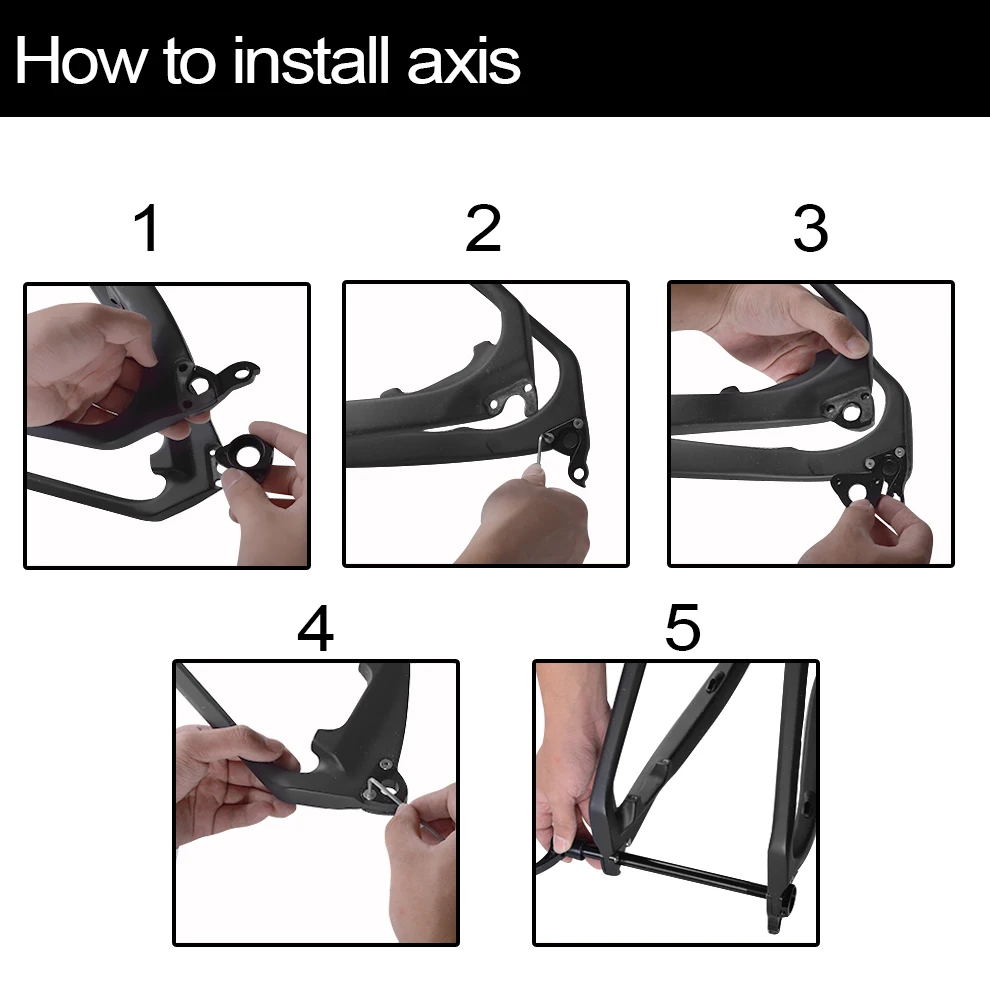 How to install axis

1

2

3

4

5