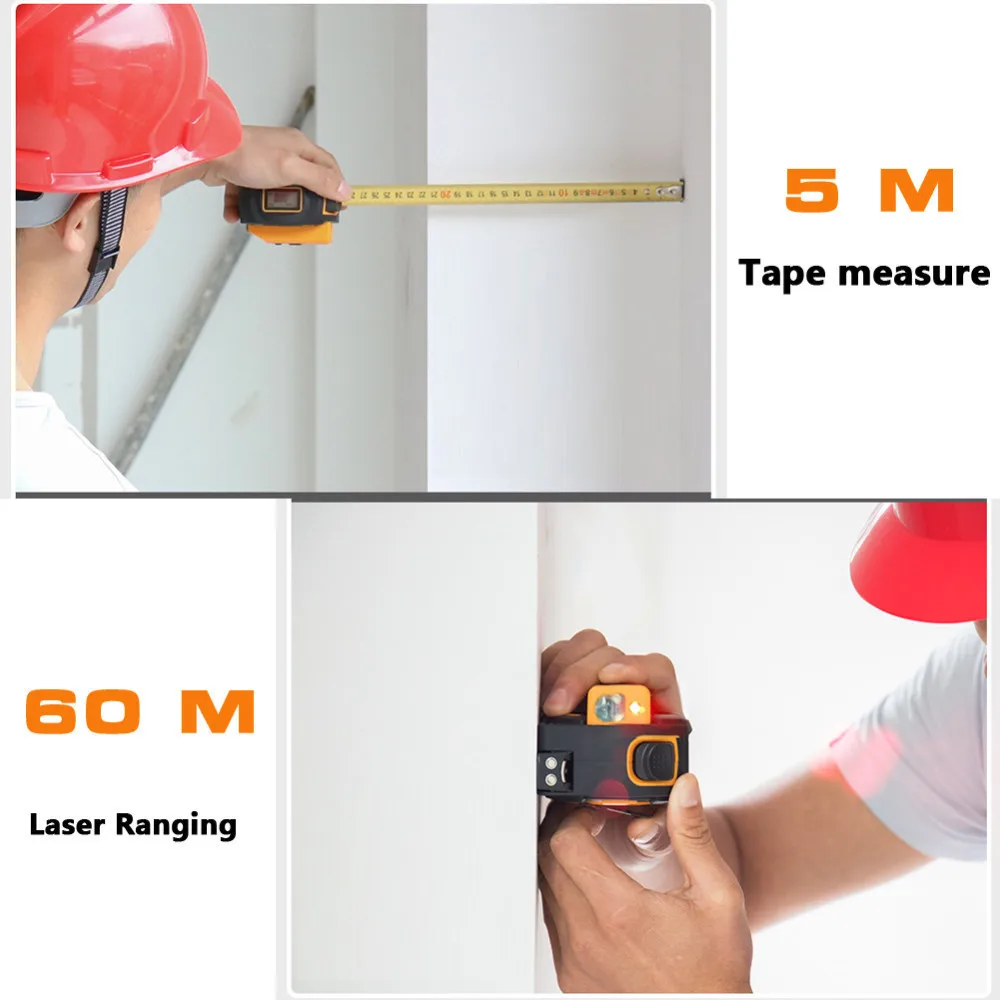 5 M

Tape measure

60 M

Laser Ranging