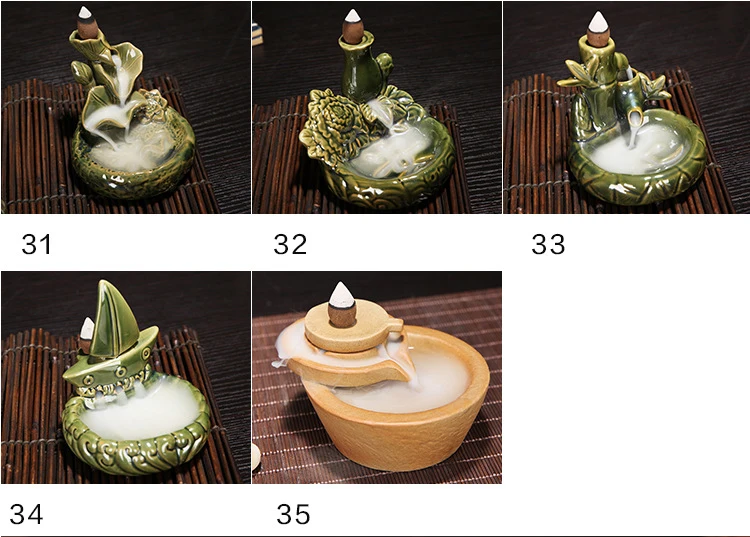 31

32

33

34

35