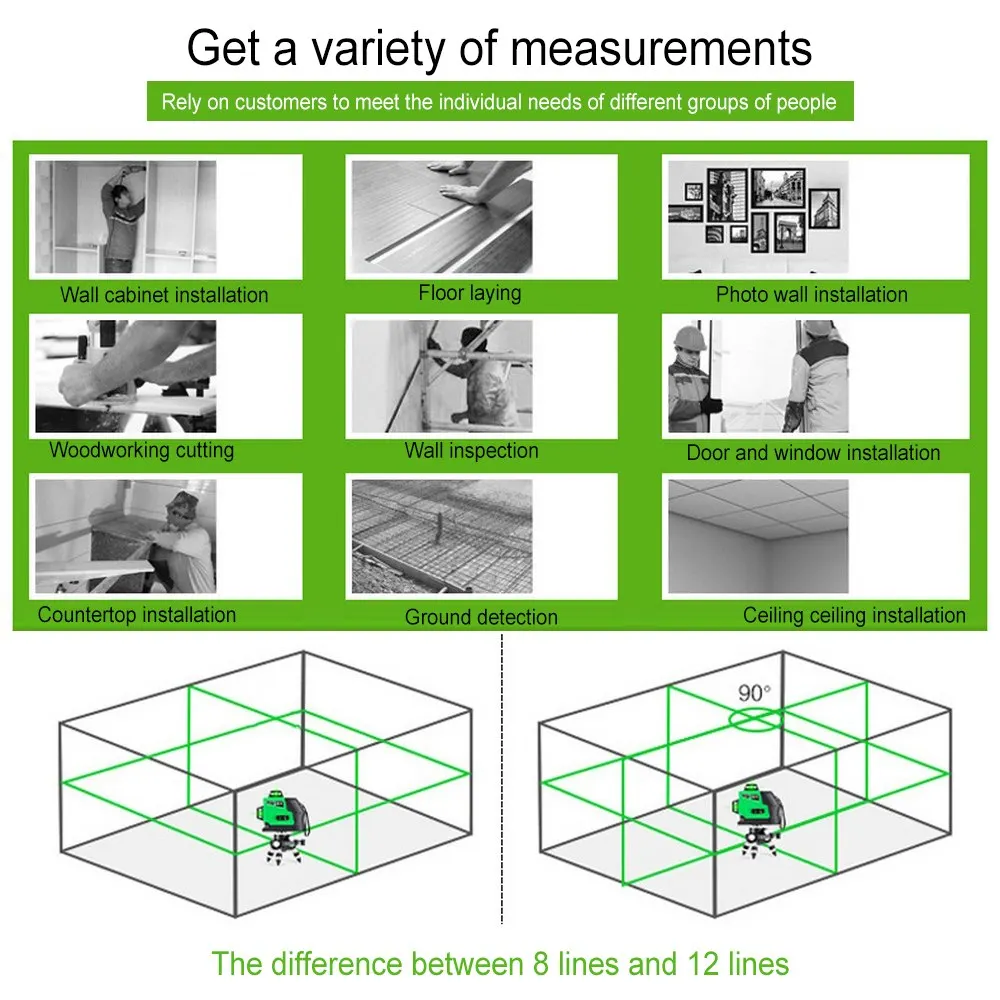 Get a variety of measurements

Rely on customers to meet the individual needs of different groups of people

Wall cabinet installation

Floor laying

Photo wall installation

Woodworking cutting

Wall inspection

Door and window installation

Countertop installation

Ground detection

Ceiling ceiling installation

90°

The difference between 8 lines and 12 lines