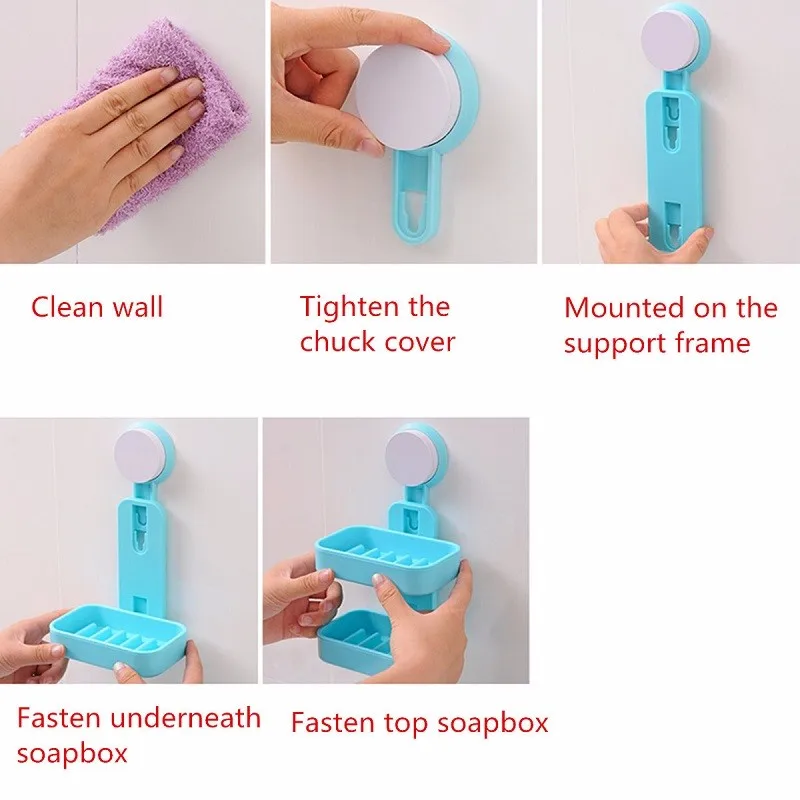 Clean wall

Tighten the chuck cover

Mounted on the support frame

Fasten underneath soapbox

Fasten top soapbox