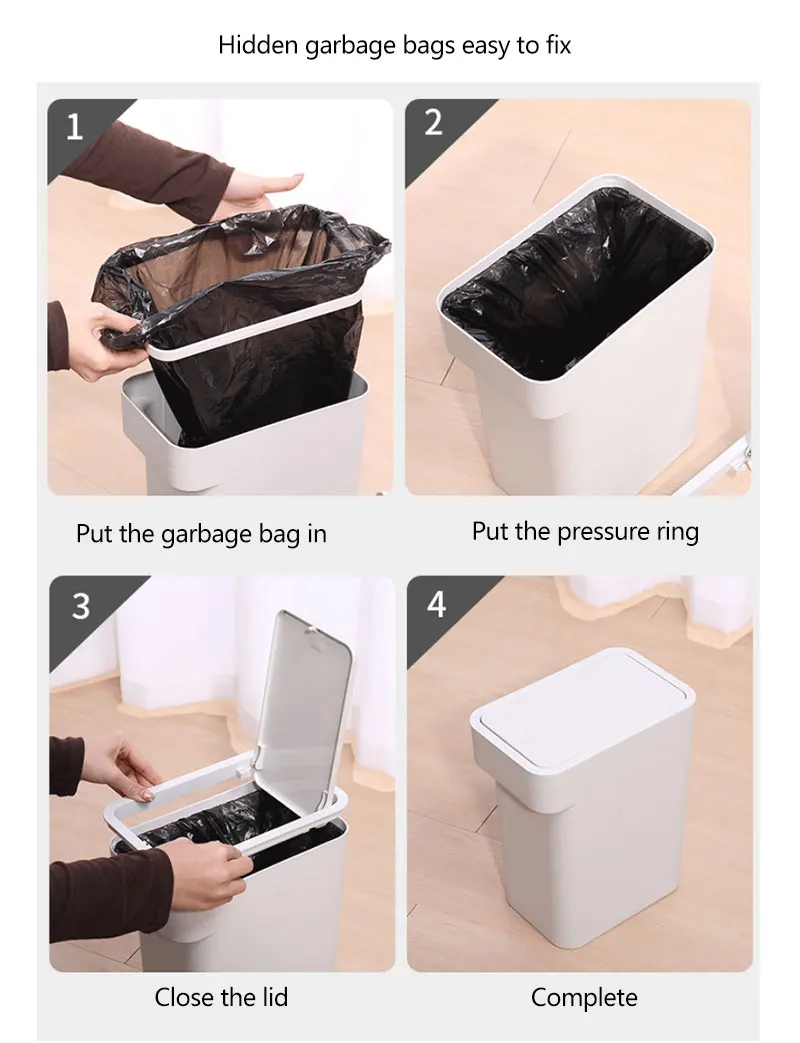 Hidden garbage bags easy to fix

1

Put the garbage bag in

2

Put the pressure ring

3

Close the lid

4

Complete