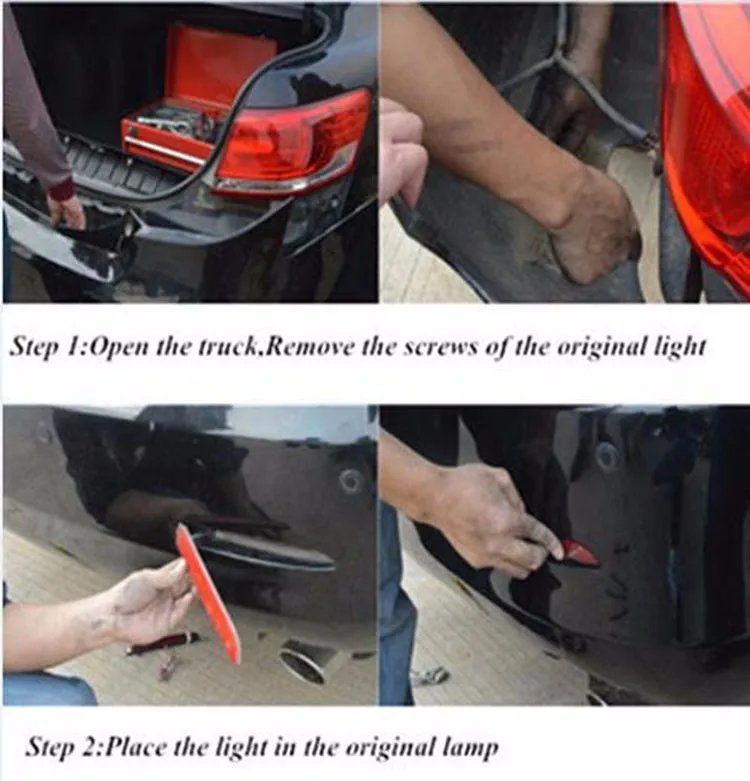 Step 1:Open the truck,Remove the screws of the original light

Step 2:Place the light in the original lamp