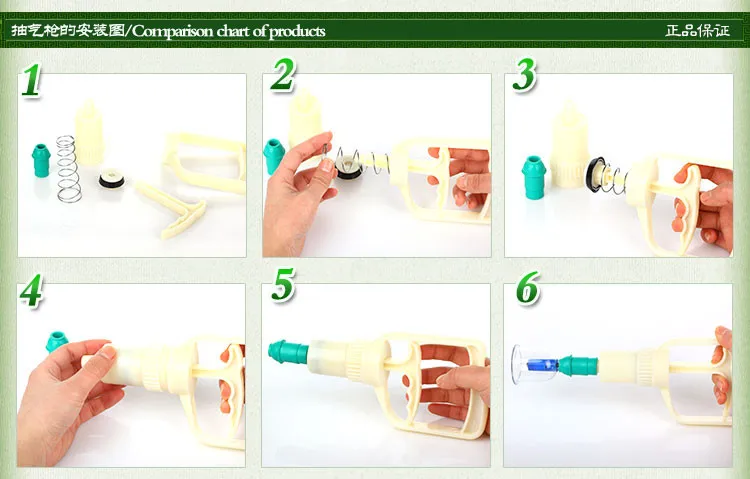 抽气枪的安装图/Comparison chart of products

正品保证

1

2

3

4

5

6