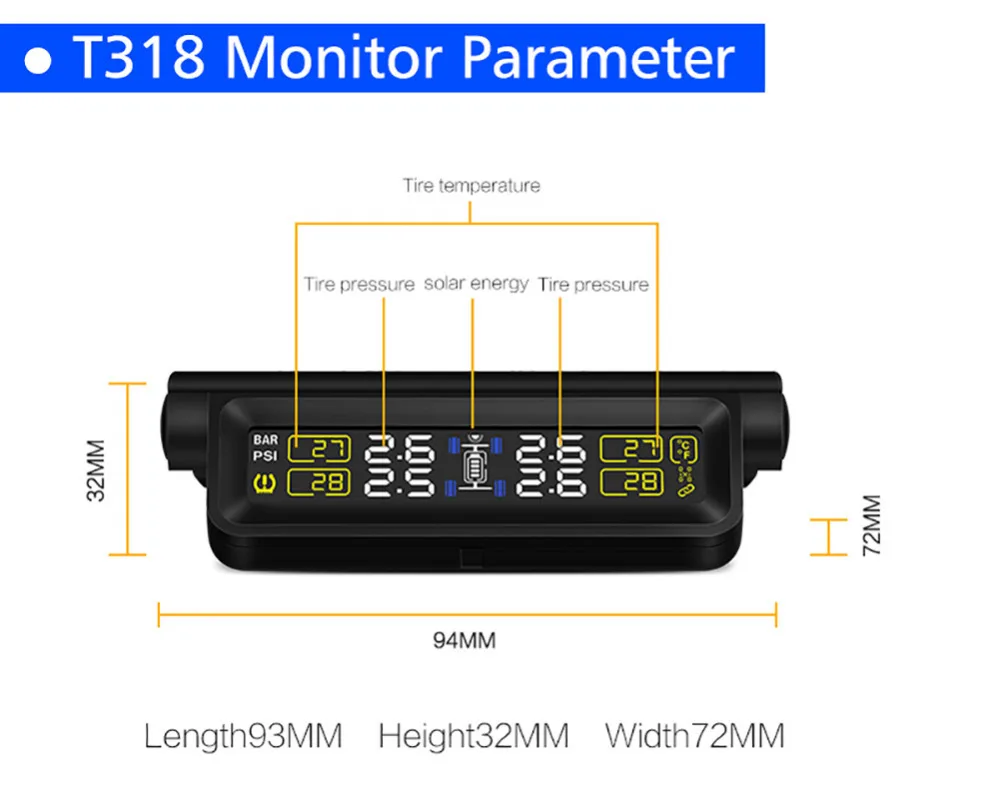 ● T318 Monitor Parameter

Tire temperature

Tire pressure solar energy Tire pressure

32MM

BAR
PSI

27
28

2.6
2.5

2.5
2.6

27
28

°C
°F

72MM

94MM

Length93MM Height32MM Width72MM