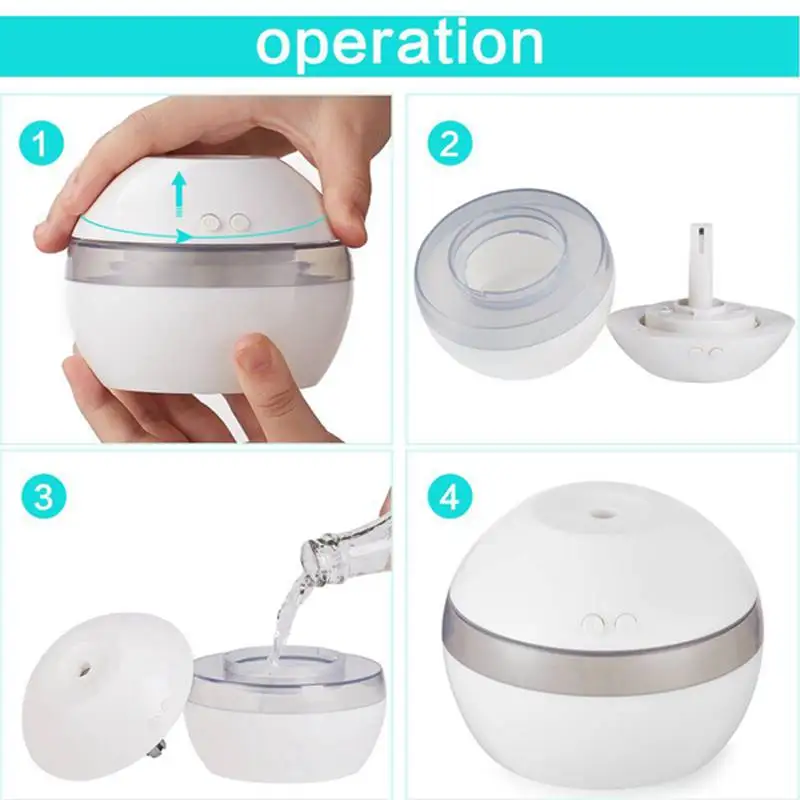 operation

1

2

3

4