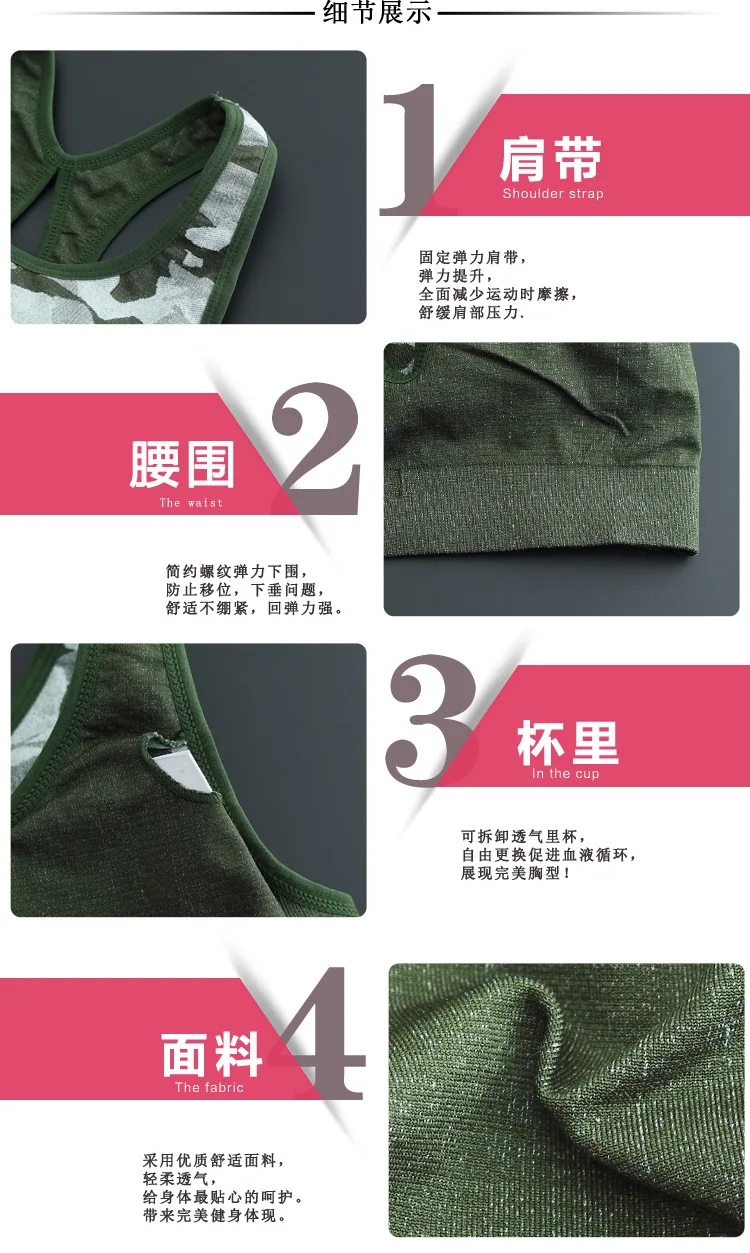 细节展示

1
肩带
Shoulder strap

固定弹力肩带，
弹力提升，
全面减少运动时摩擦，
舒缓肩部压力.

2
腰围
The waist

简约螺纹弹力下围，
防止移位，下垂问题，
舒适不绷紧，回弹力强。

3
杯里
In the cup

可拆卸透气里杯，
自由更换促进血液循环，
展现完美胸型！

4
面料
The fabric

采用优质舒适面料，
轻柔透气，
给身体最贴心的呵护。
带来完美健身体现。