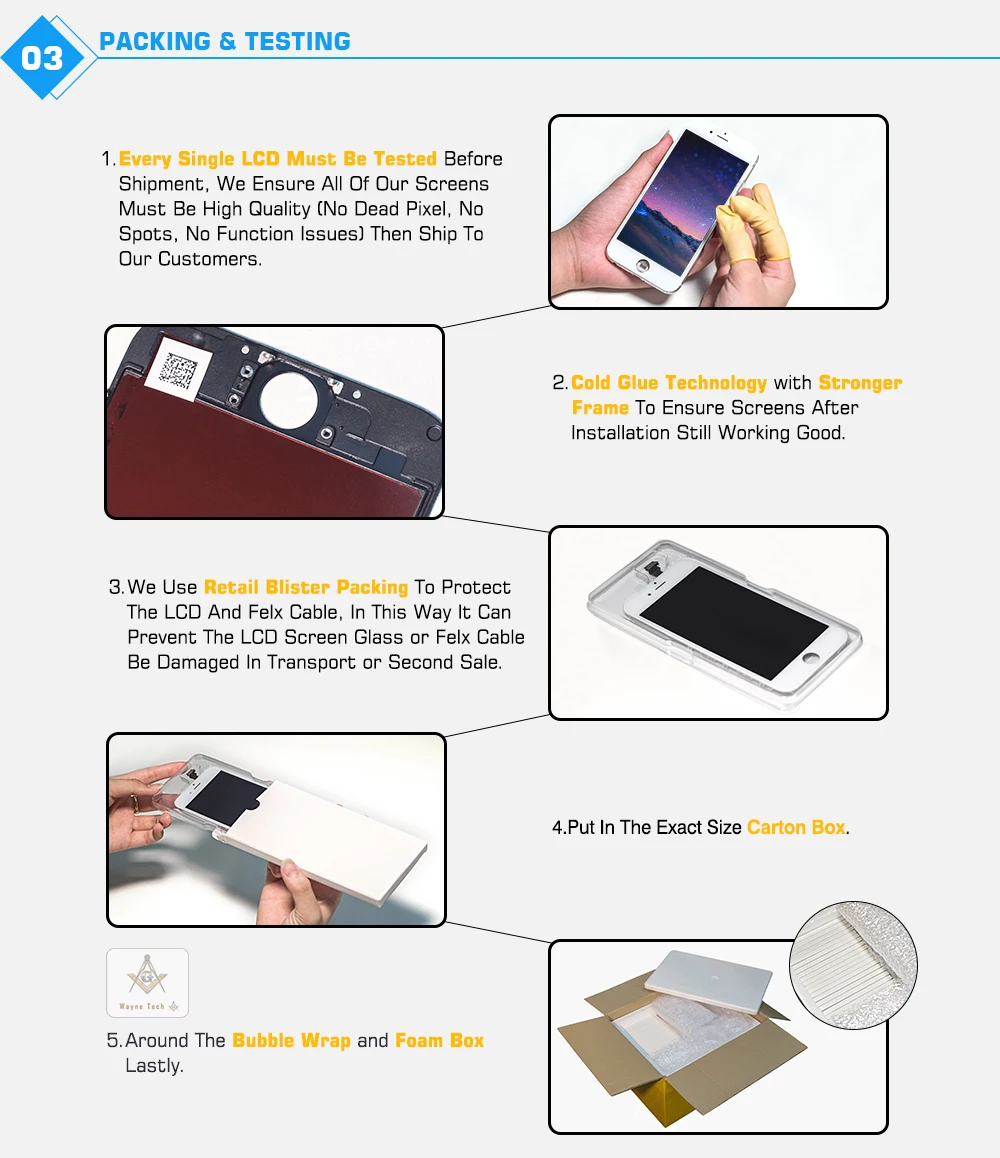 03 PACKING & TESTING

1. Every Single LCD Must Be Tested Before Shipment, We Ensure All Of Our Screens Must Be High Quality (No Dead Pixel, No Spots, No Function Issues) Then Ship To Our Customers.

2. Cold Glue Technology with Stronger Frame To Ensure Screens After Installation Still Working Good.

3. We Use Retail Blister Packing To Protect The LCD And Felx Cable, In This Way It Can Prevent The LCD Screen Glass or Felx Cable Be Damaged In Transport or Second Sale.

4.Put In The Exact Size Carton Box.

Wayne Tech

5. Around The Bubble Wrap and Foam Box Lastly.