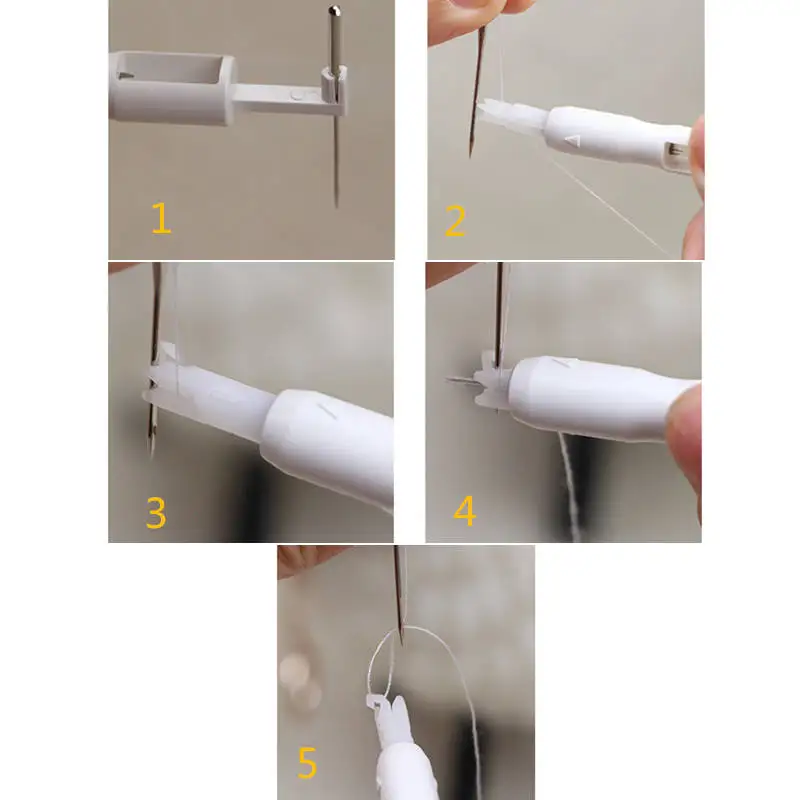 1

2

3

4

5