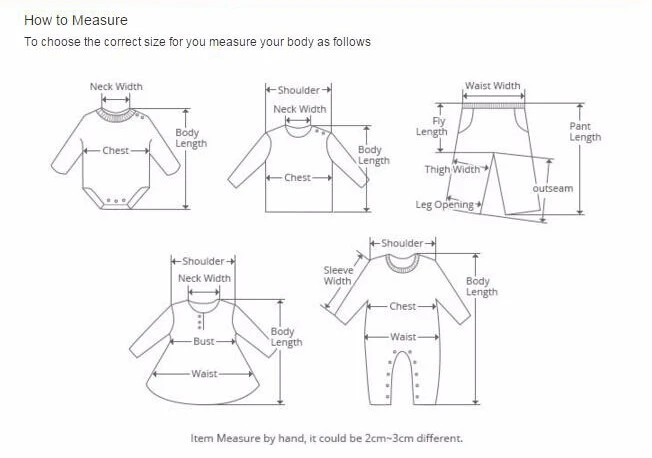 How to Measure

To choose the correct size for you measure your body as follows

Neck Width
Chest
Body Length

Shoulder
Neck Width
Chest
Body Length

Waist Width
Fly Length
Pant Length
Thigh Width
outseam
Leg Opening

Shoulder
Neck Width
Bust
Waist
Body Length

Shoulder
Sleeve Width
Chest
Waist
Body Length

Item Measure by hand, it could be 2cm~3cm different.