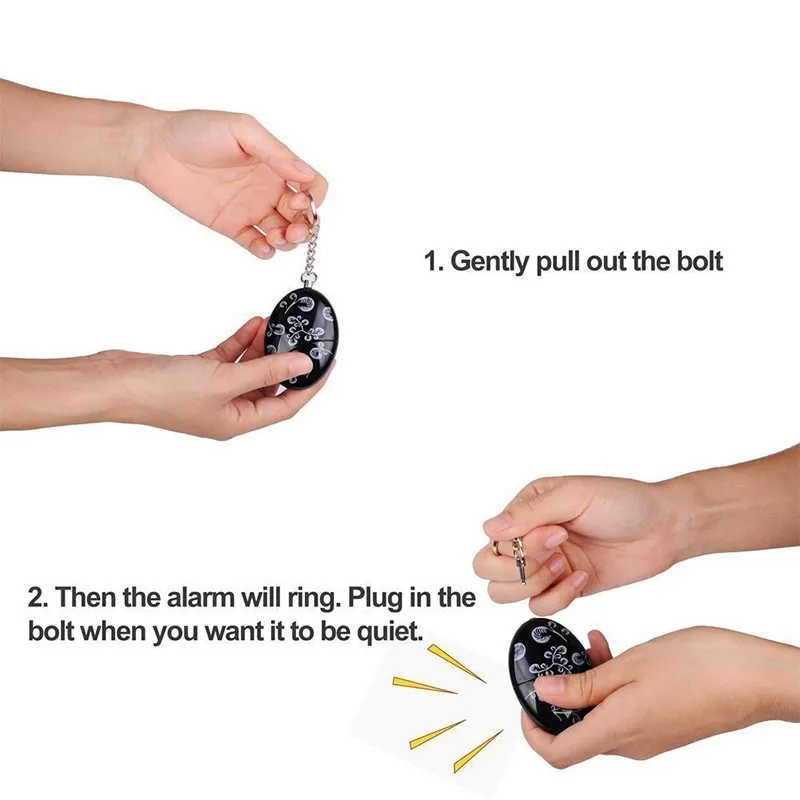 1. Gently pull out the bolt

2. Then the alarm will ring. Plug in the bolt when you want it to be quiet.