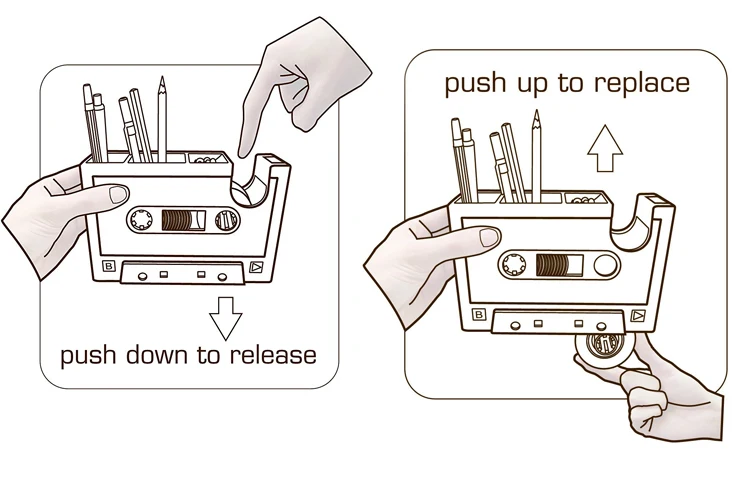 B

push down to release

push up to replace

B