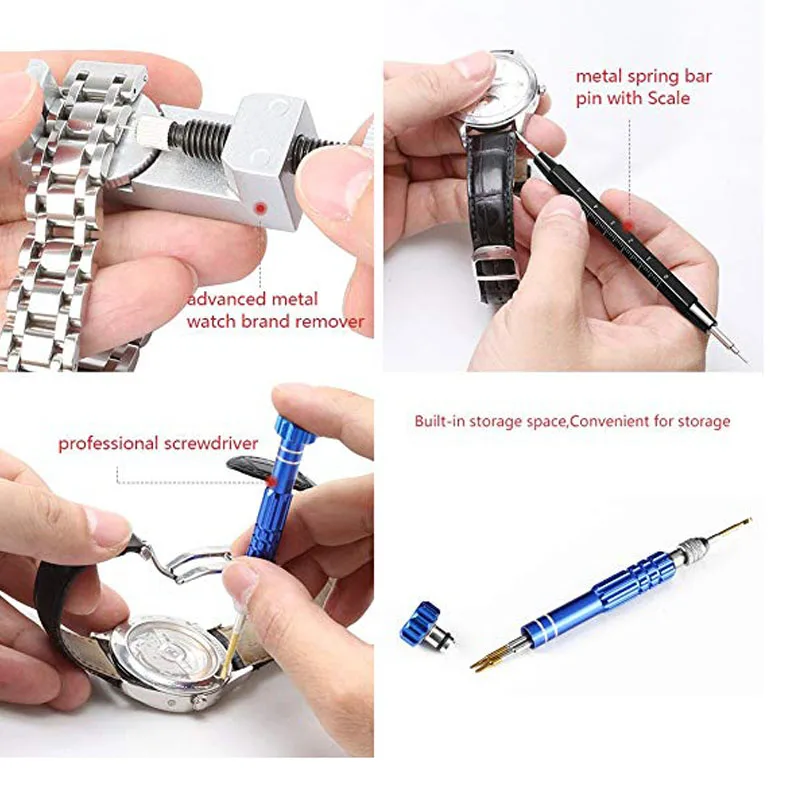 advanced metal watch brand remover

metal spring bar pin with Scale

professional screwdriver

Built-in storage space,Convenient for storage