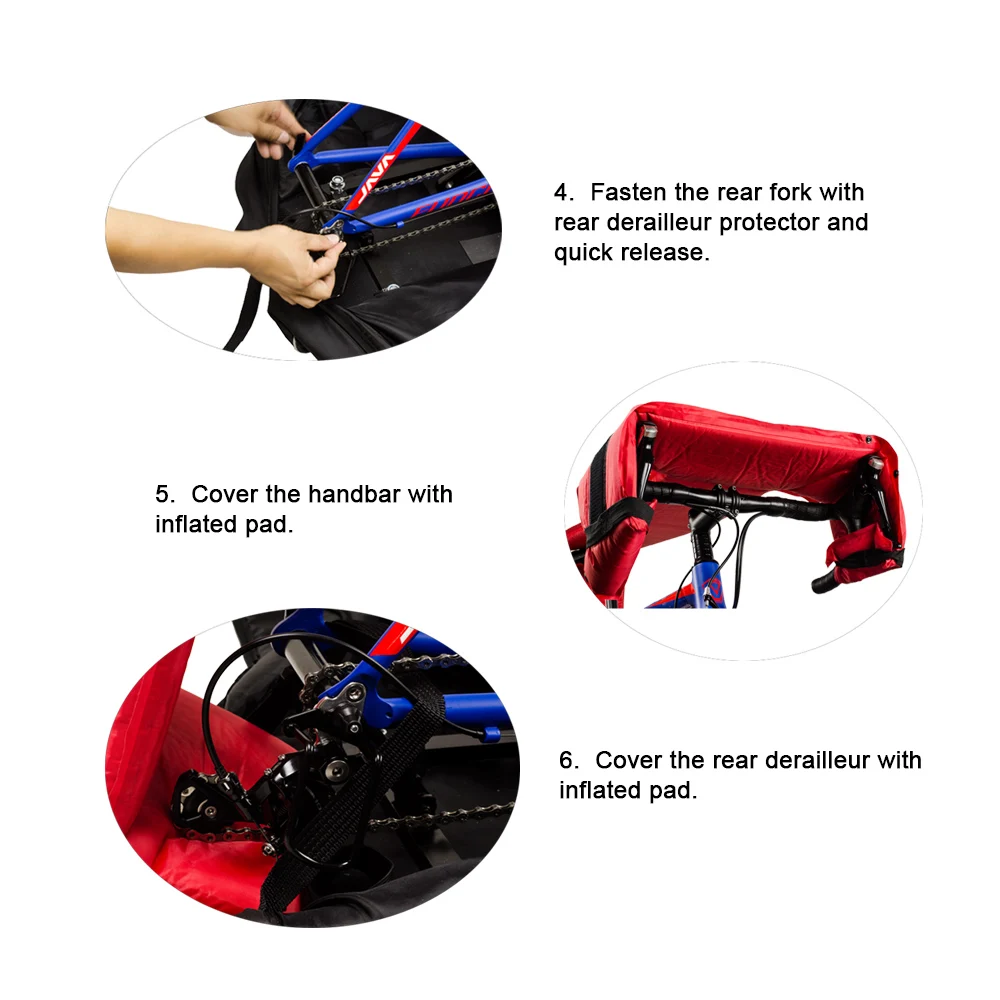 JAVA

4. Fasten the rear fork with rear derailleur protector and quick release.

5. Cover the handbar with inflated pad.

6. Cover the rear derailleur with inflated pad.