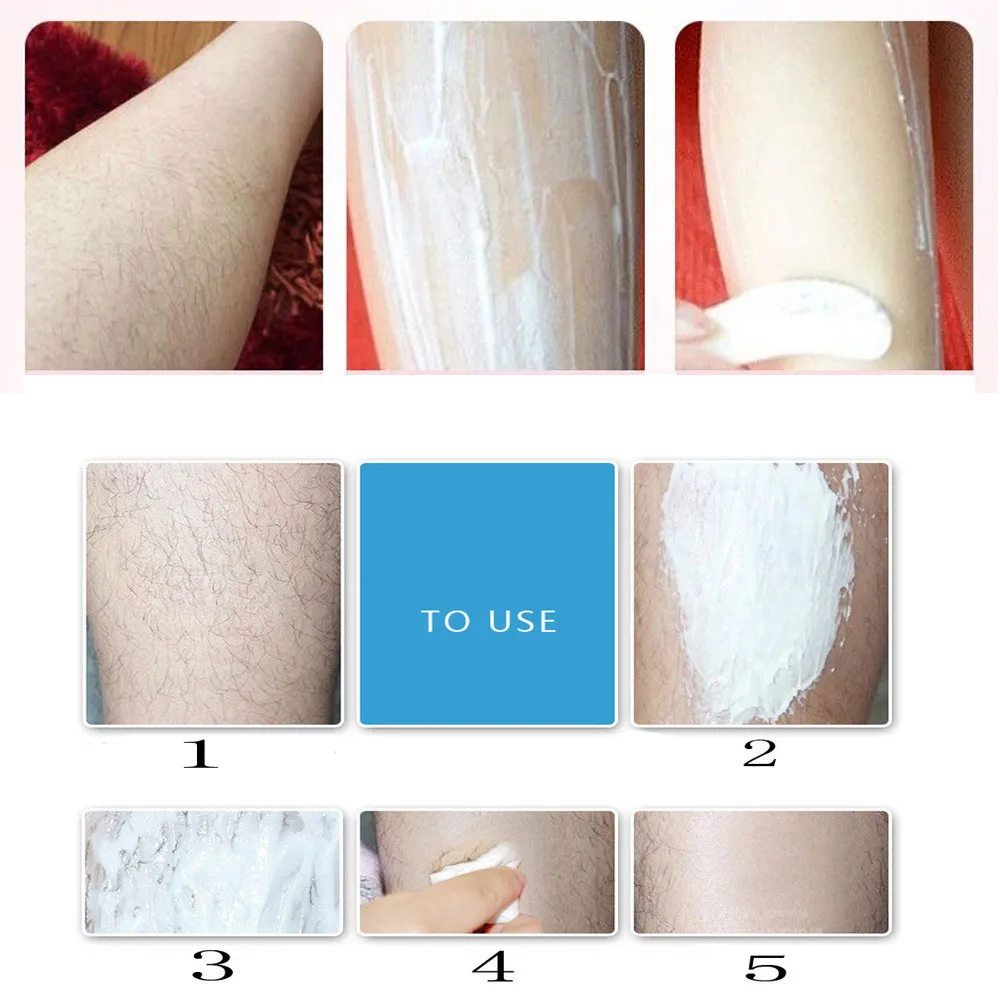 TO USE

1

2

3

4

5