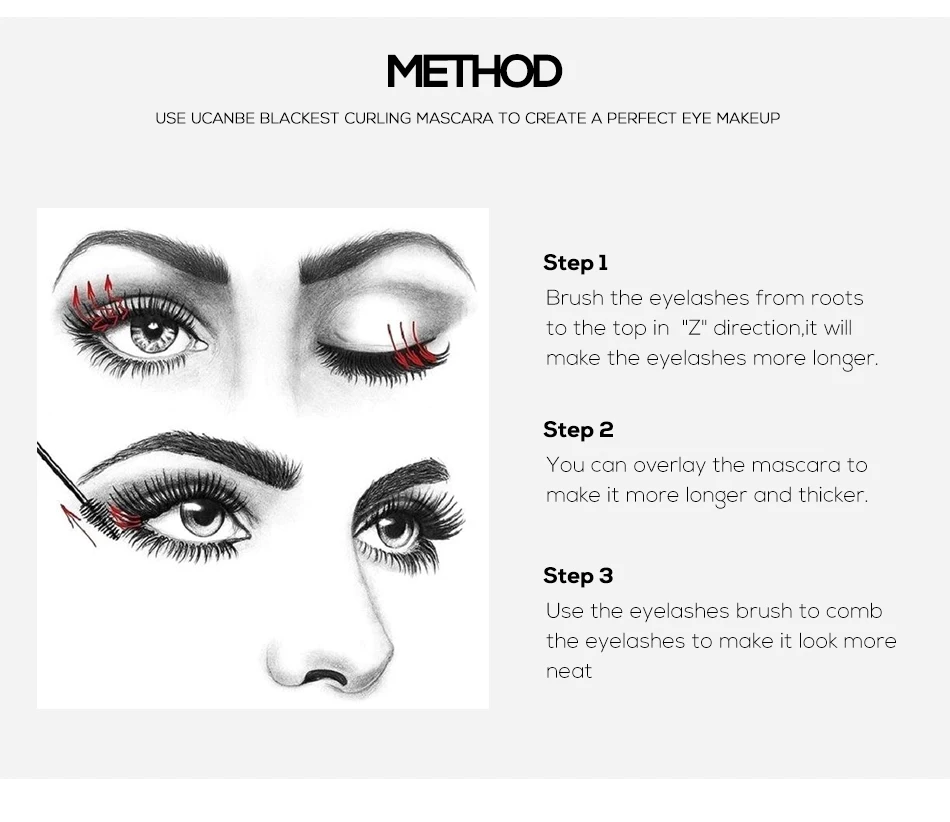 METHOD

USE UCANBE BLACKEST CURLING MASCARA TO CREATE A PERFECT EYE MAKEUP

Step 1

Brush the eyelashes from roots to the top in "Z" direction,it will make the eyelashes more longer.

Step 2

You can overlay the mascara to make it more longer and thicker.

Step 3

Use the eyelashes brush to comb the eyelashes to make it look more neat