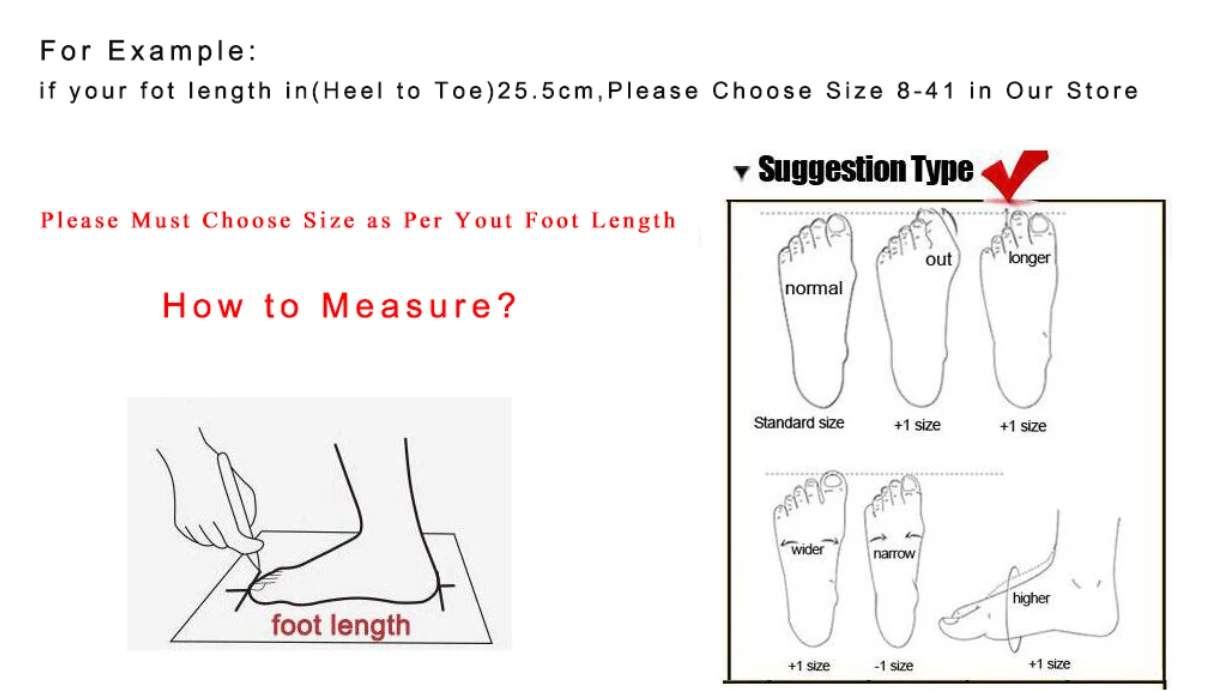 For Example:
if your fot length in(Heel to Toe)25.5cm,Please Choose Size 8-41 in Our Store

Please Must Choose Size as Per Yout Foot Length

How to Measure?

foot length

Suggestion Type

normal
out
longer
Standard size
+1 size
+1 size

wider
narrow
higher
+1 size
-1 size
+1 size