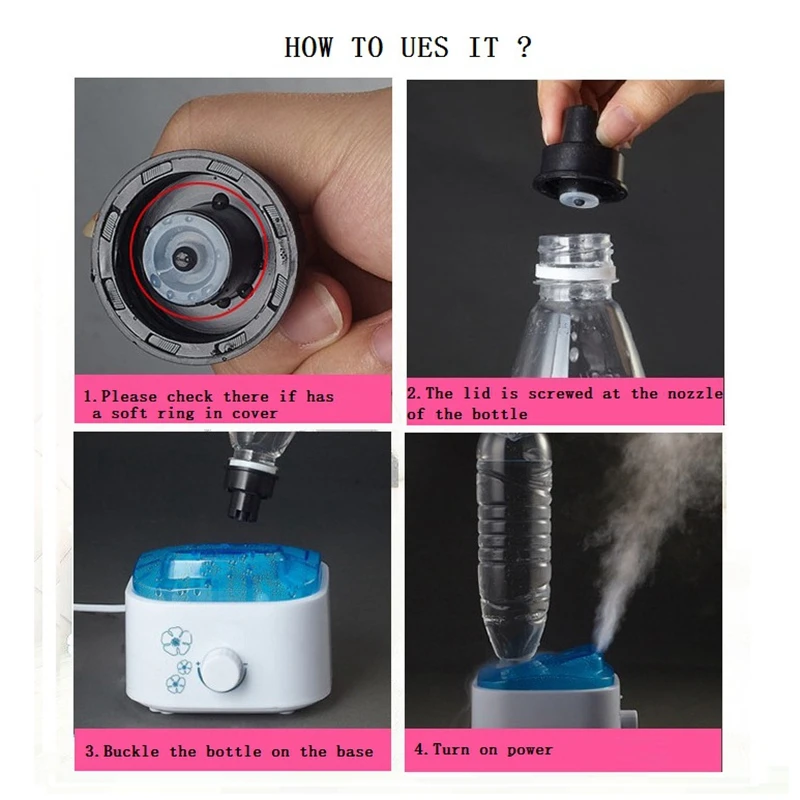 HOW TO UES IT ?

1.Please check there if has a soft ring in cover

2.The lid is screwed at the nozzle of the bottle

3.Buckle the bottle on the base

4.Turn on power