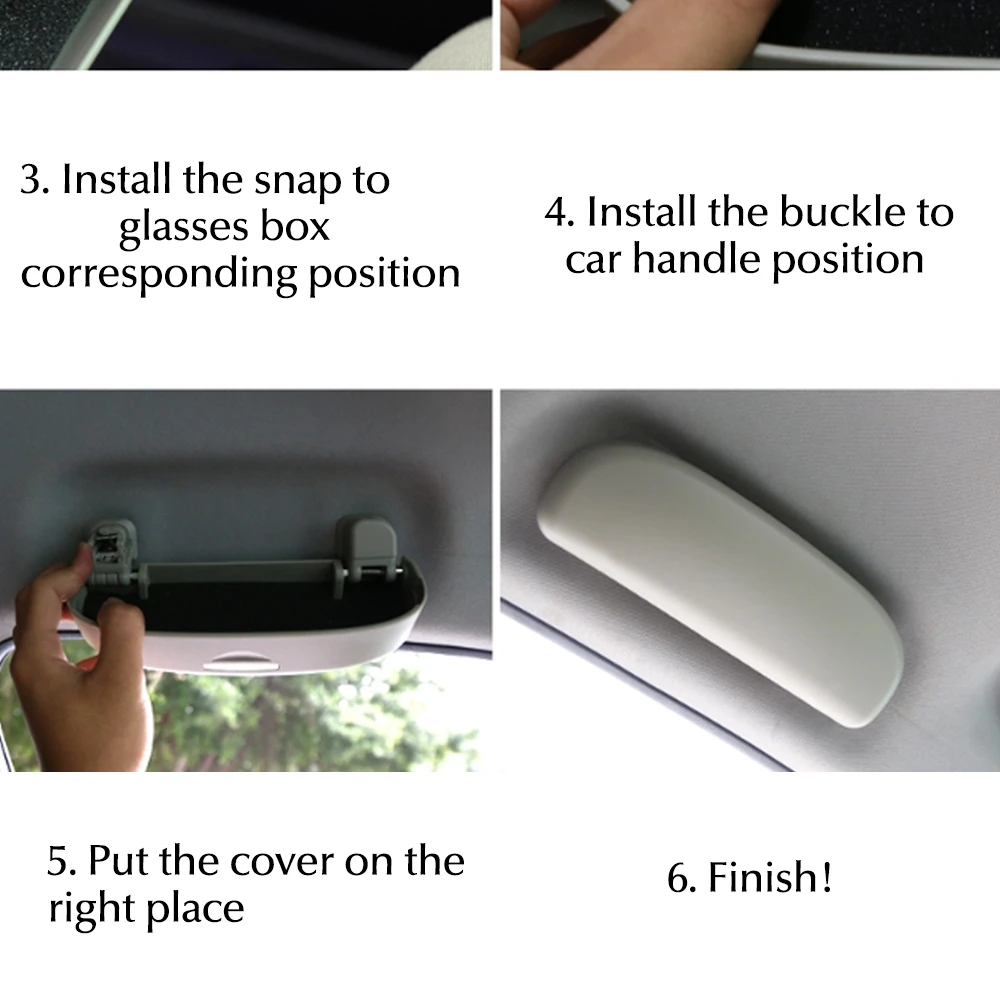 3. Install the snap to glasses box corresponding position

4. Install the buckle to car handle position

5. Put the cover on the right place

6. Finish!