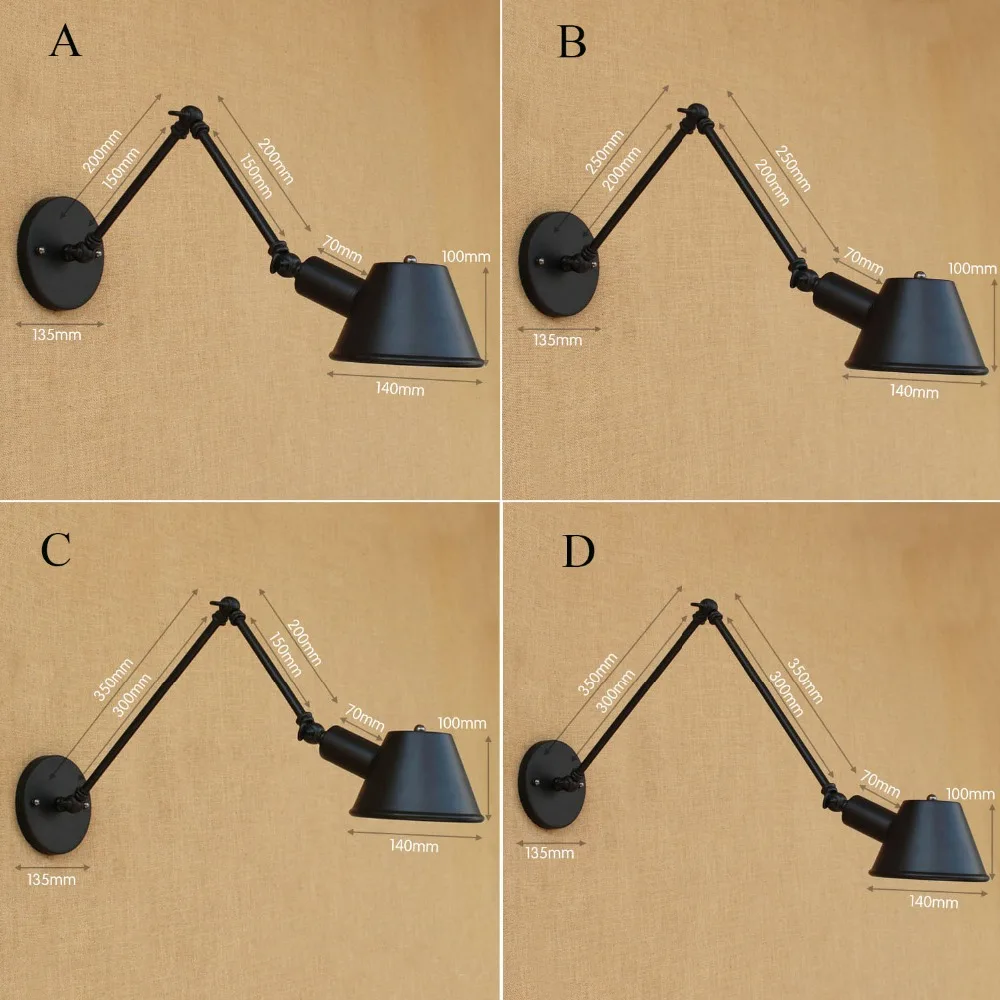 A

200mm
150mm
200mm
150mm
70mm
100mm
135mm
140mm

B

250mm
200mm
250mm
200mm
70mm
100mm
135mm
140mm

C

350mm
300mm
200mm
150mm
70mm
100mm
135mm
140mm

D

350mm
300mm
350mm
300mm
70mm
100mm
135mm
140mm