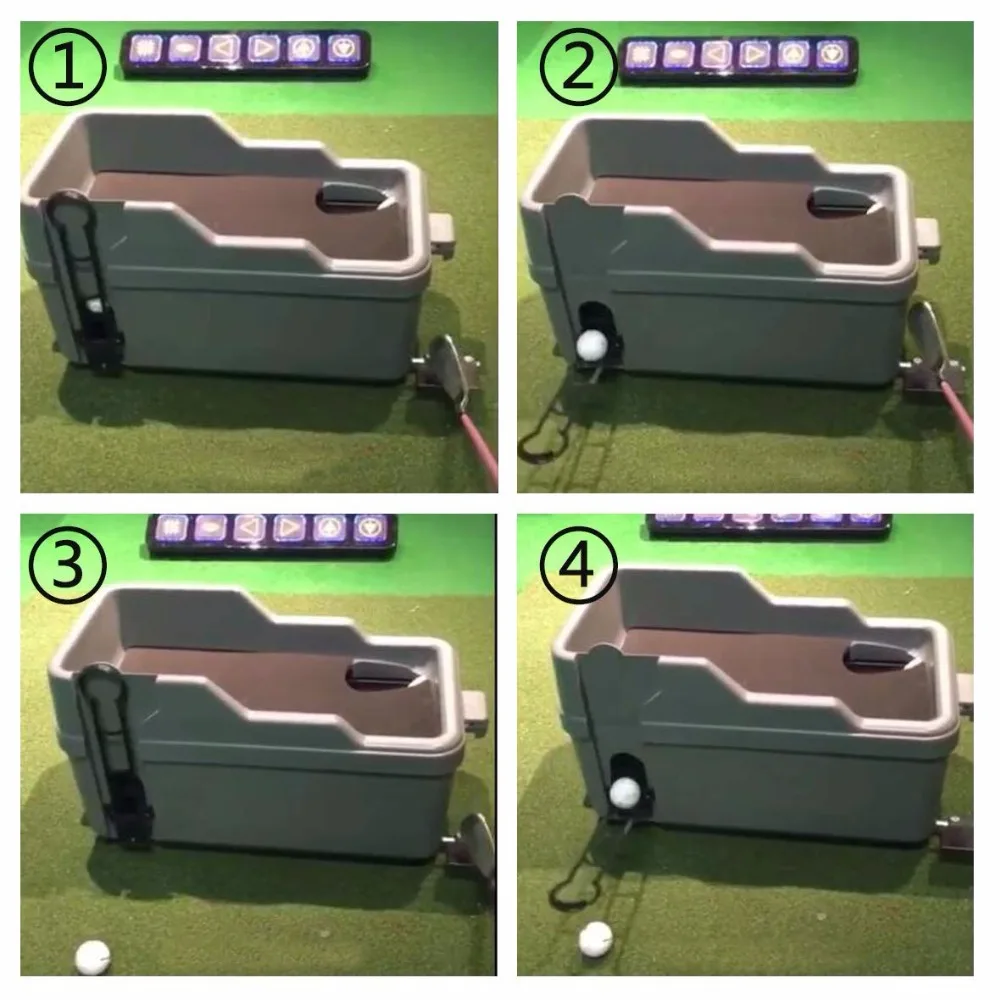 ①

②

③

④