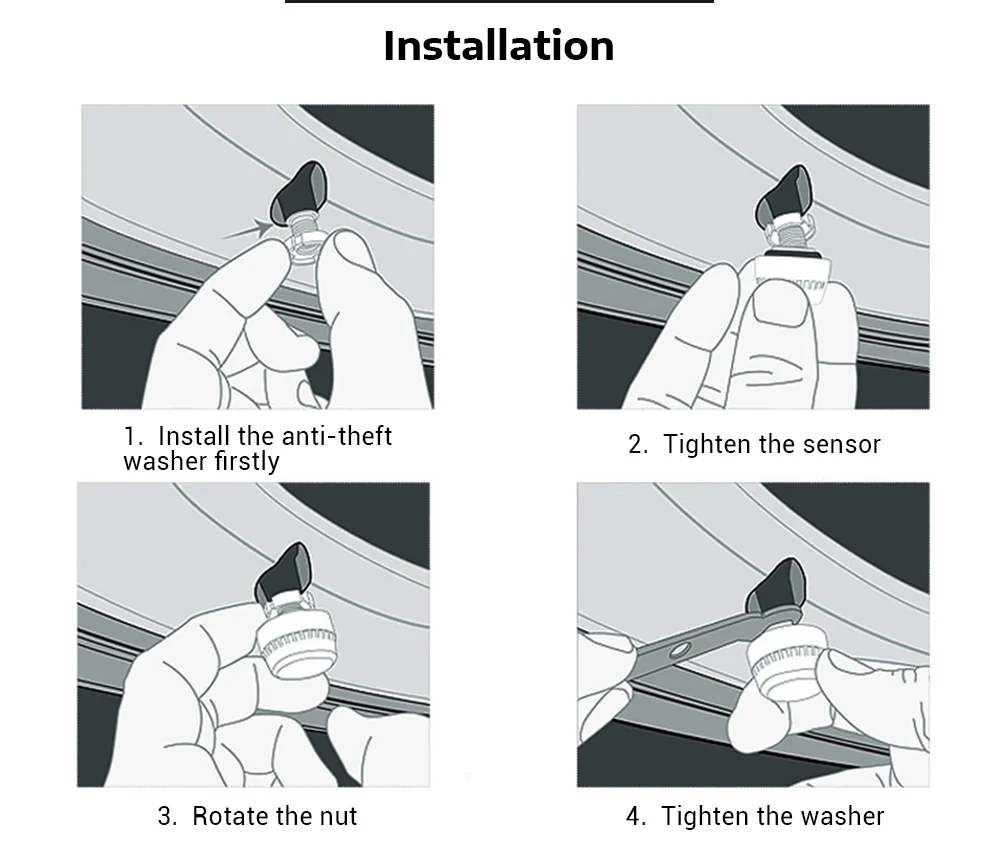 Installation

1. Install the anti-theft washer firstly

2. Tighten the sensor

3. Rotate the nut

4. Tighten the washer