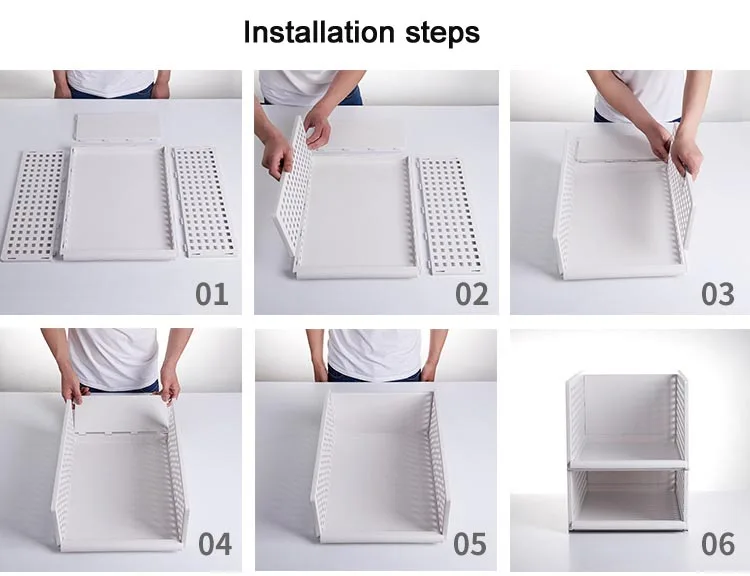 Installation steps

01

02

03

04

05

06