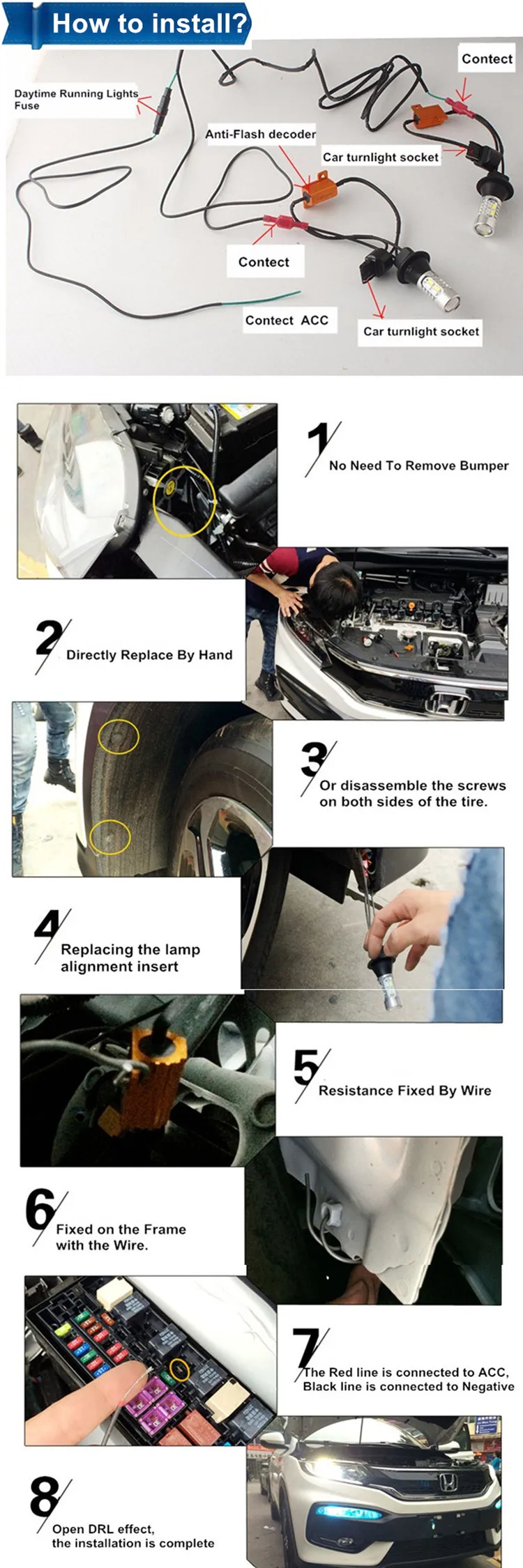 How to install?

Daytime Running Lights
Fuse

Contect

Anti-Flash decoder

Car turnlight socket

Contect

Contect ACC

Car turnlight socket

1
No Need To Remove Bumper

2
Directly Replace By Hand

3
Or disassemble the screws on both sides of the tire.

4
Replacing the lamp alignment insert

5
Resistance Fixed By Wire

6
Fixed on the Frame with the Wire.

7
The Red line is connected to ACC, Black line is connected to Negative

8
Open DRL effect, the installation is complete