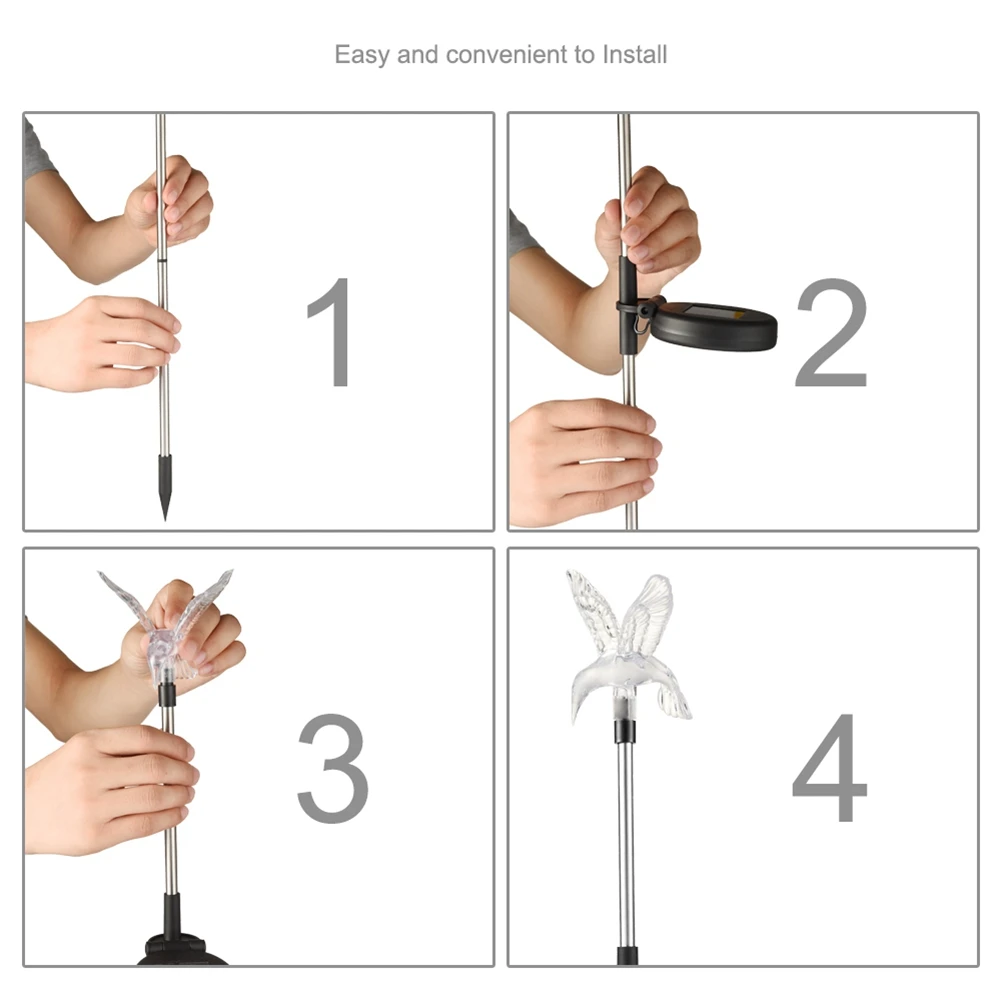 Easy and convenient to Install

1

2

3

4