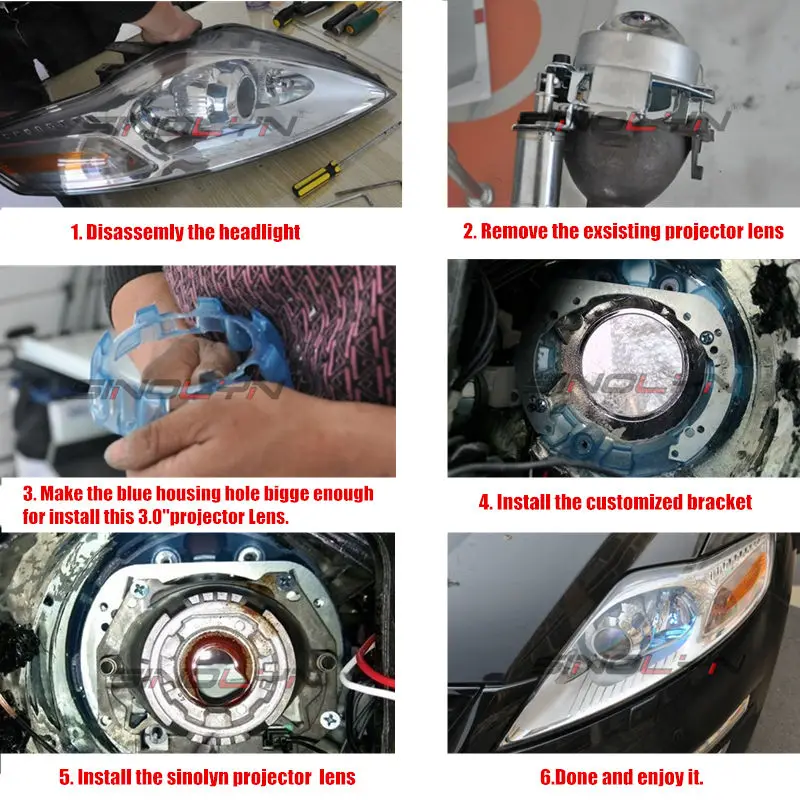 SINOLYN

1. Disassemly the headlight

SINOLYN

2. Remove the exsisting projector lens

SINOLYN

3. Make the blue housing hole bigge enough for install this 3.0"projector Lens.

SINOLYN

4. Install the customized bracket

SINOLYN

5. Install the sinolyn projector lens

SINOLYN

6.Done and enjoy it.