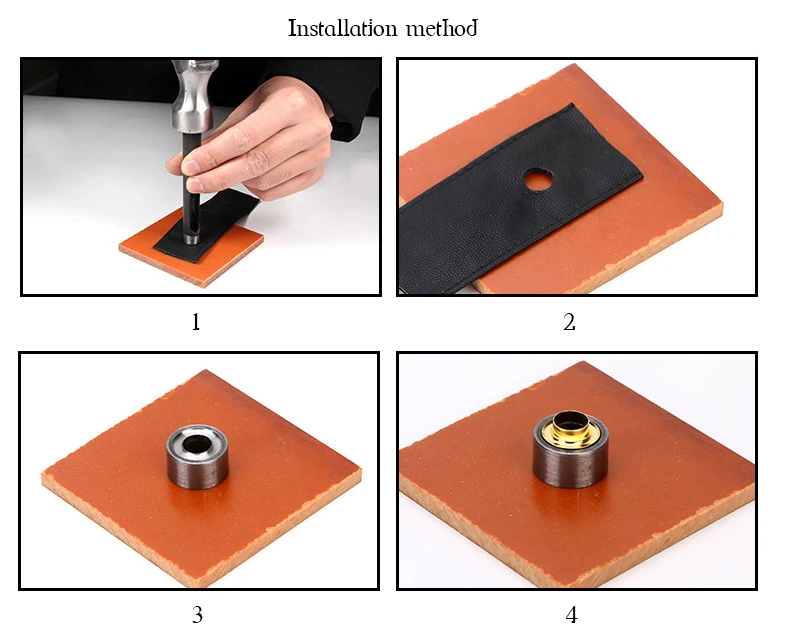 Installation method

1

2

3

4