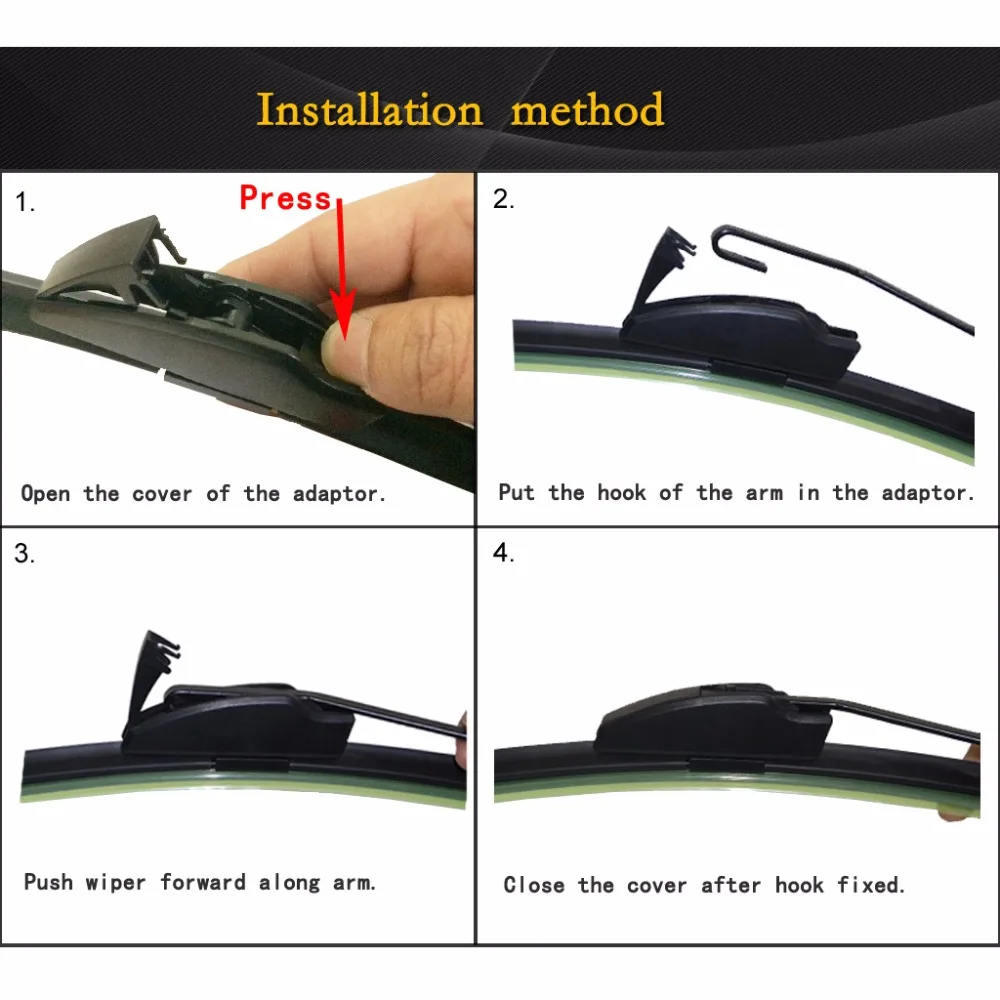 Installation method

1.

Press

Open the cover of the adaptor.

2.

Put the hook of the arm in the adaptor.

3.

Push wiper forward along arm.

4.

Close the cover after hook fixed.