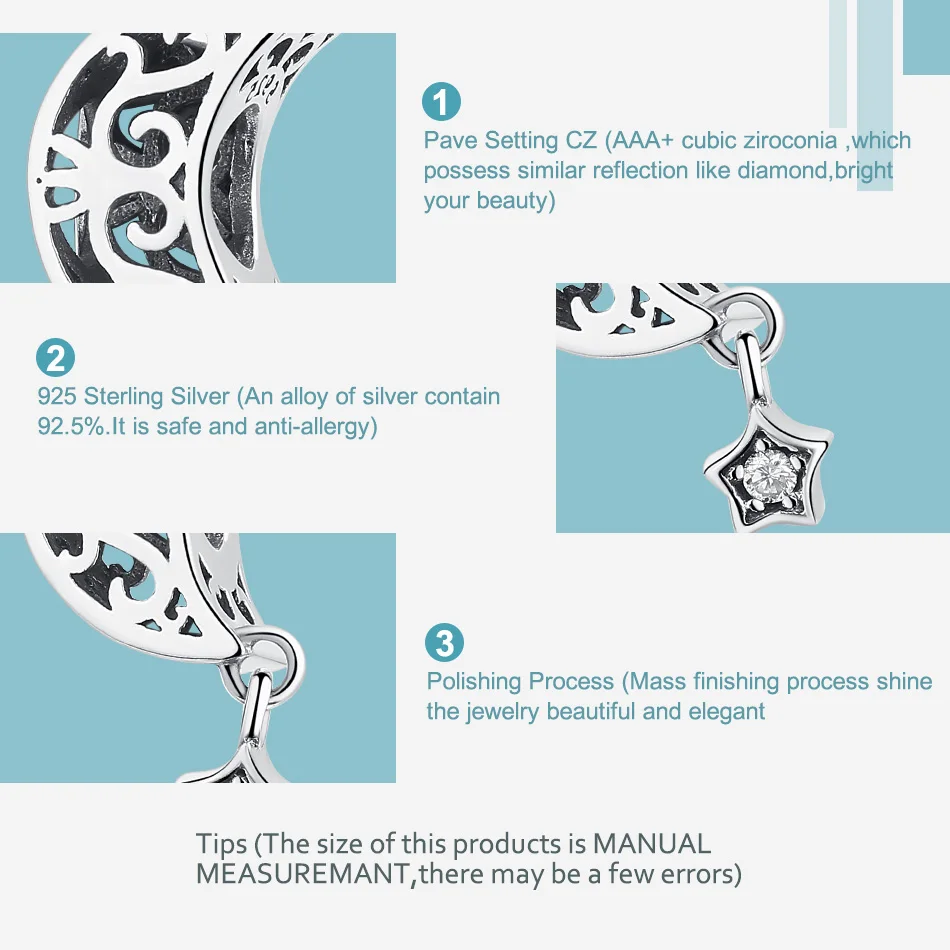 1

Pave Setting CZ (AAA+ cubic ziroconia ,which possess similar reflection like diamond,bright your beauty)

2

925 Sterling Silver (An alloy of silver contain 92.5%.It is safe and anti-allergy)

3

Polishing Process (Mass finishing process shine the jewelry beautiful and elegant

Tips (The size of this products is MANUAL MEASUREMANT,there may be a few errors)