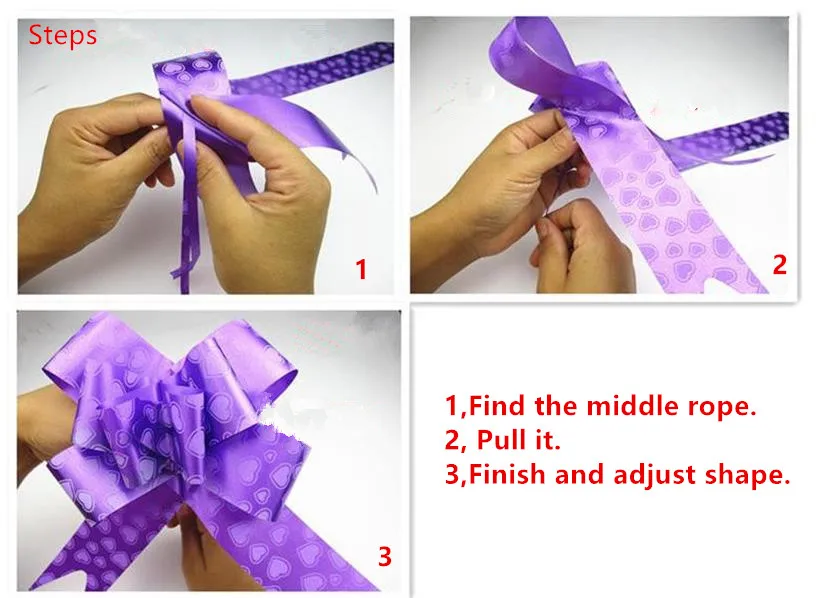 Steps

1

2

3

1,Find the middle rope.
2, Pull it.
3,Finish and adjust shape.