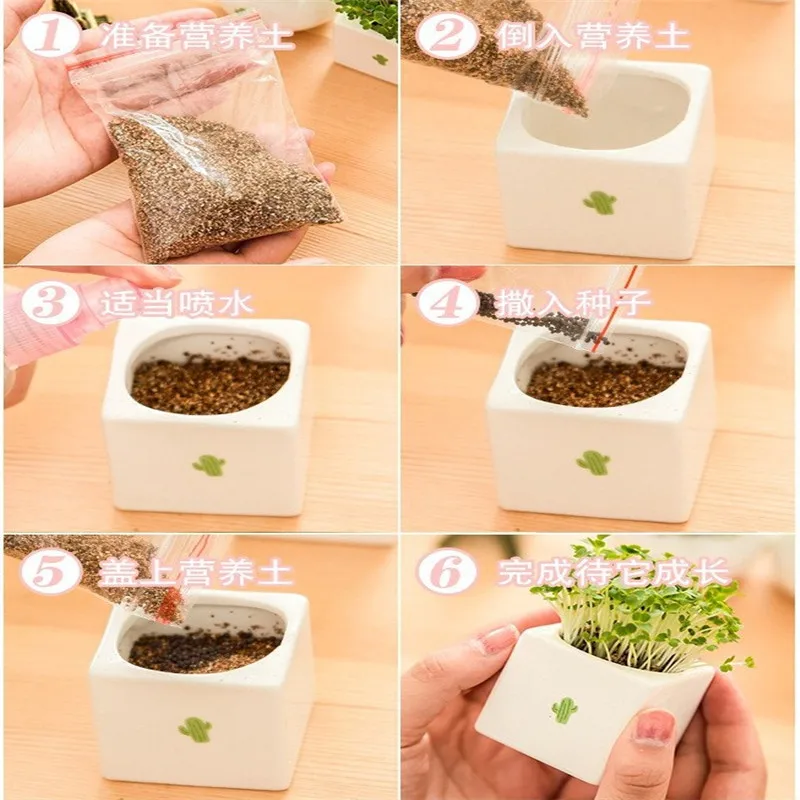 1 准备营养土

2 倒入营养土

3 适当喷水

4 撒入种子

5 盖上营养土

6 完成待它成长