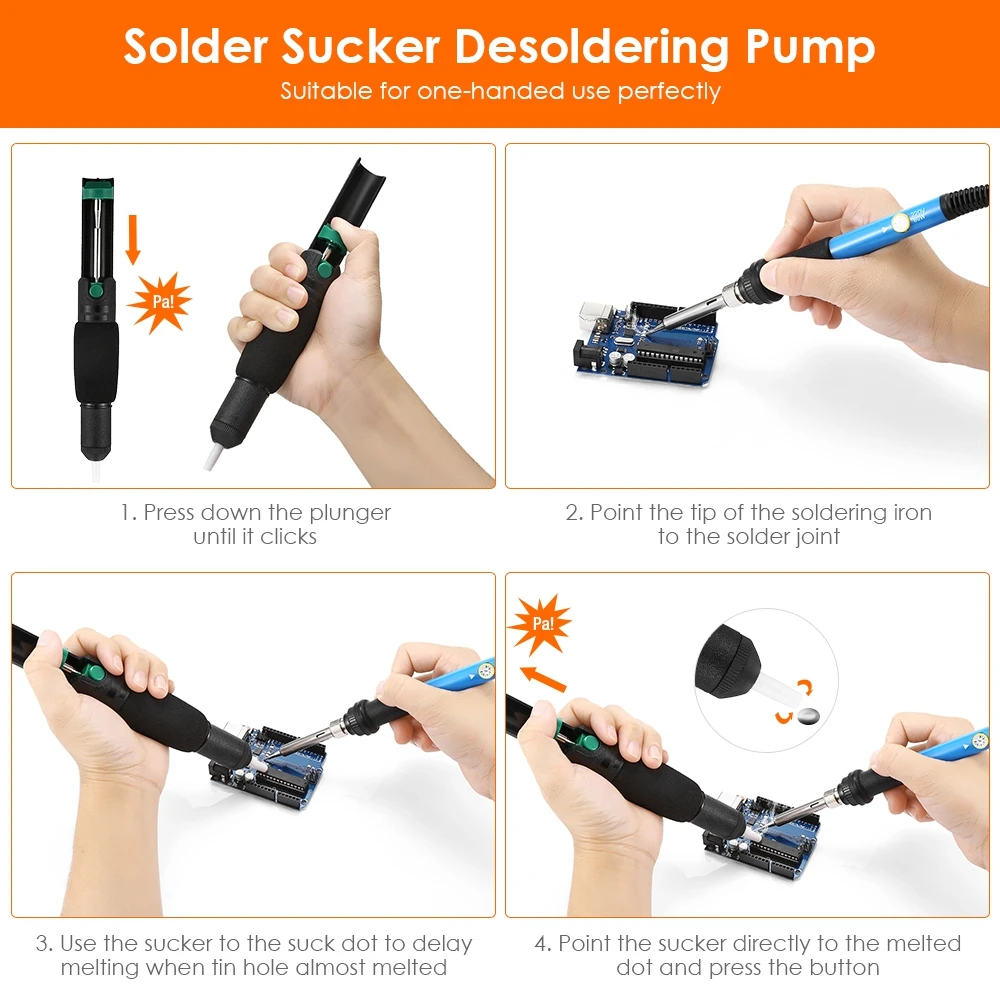 Solder Sucker Desoldering Pump
Suitable for one-handed use perfectly

Pa!

1. Press down the plunger until it clicks

2. Point the tip of the soldering iron to the solder joint

3. Use the sucker to the suck dot to delay melting when tin hole almost melted

Pa!

4. Point the sucker directly to the melted dot and press the button