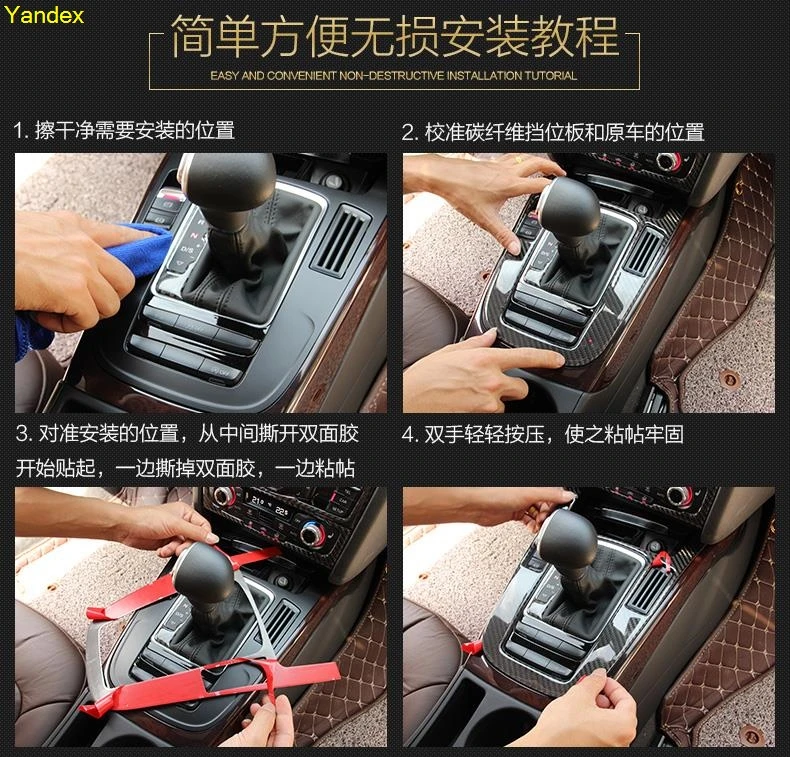 Yandex

简单方便无损安装教程

EASY AND CONVENIENT NON-DESTRUCTIVE INSTALLATION TUTORIAL

1. 擦干净需要安装的位置

2. 校准碳纤维挡位板和原车的位置

3. 对准安装的位置，从中间撕开双面胶开始贴起，一边撕掉双面胶，一边粘帖

4. 双手轻轻按压，使之粘帖牢固