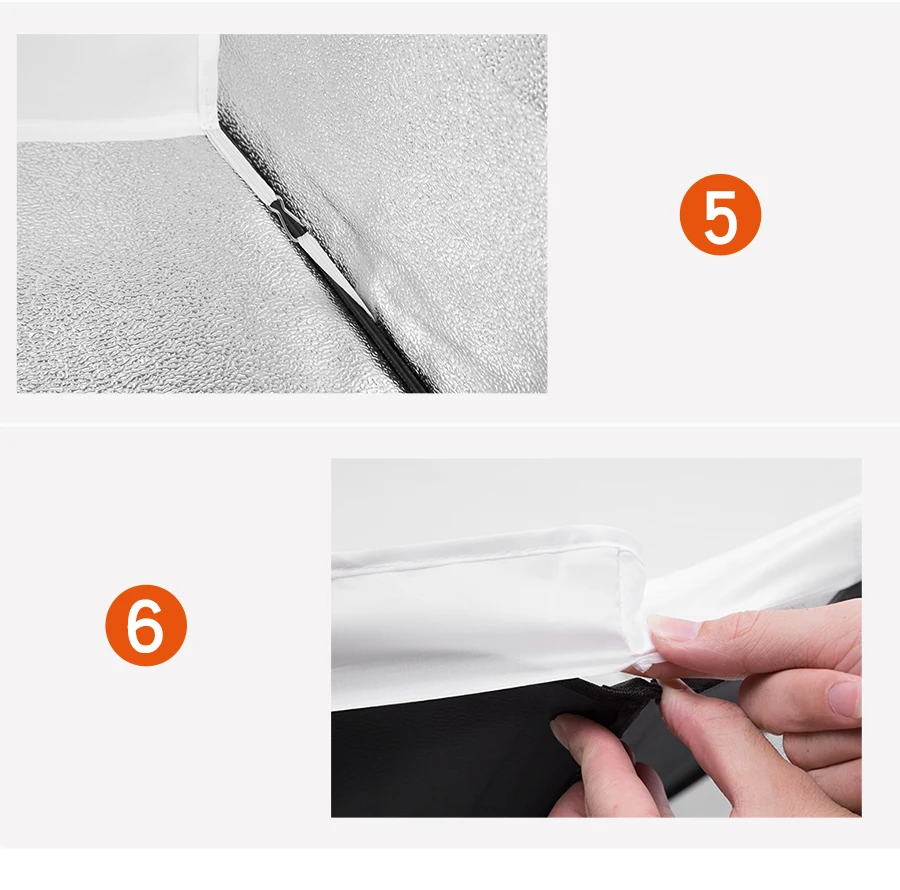 5

6