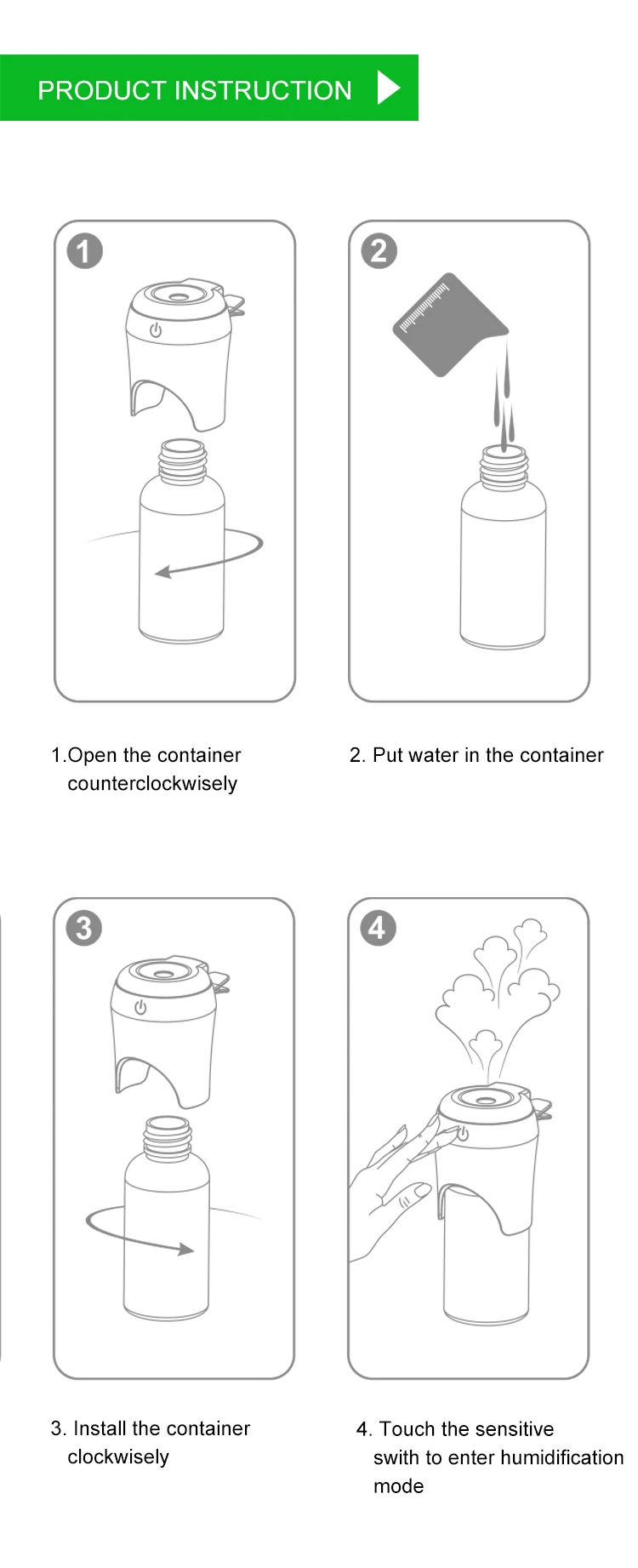 PRODUCT INSTRUCTION

1

2

1.Open the container counterclockwisely

2. Put water in the container

3

4

3. Install the container clockwisely

4. Touch the sensitive swith to enter humidification mode