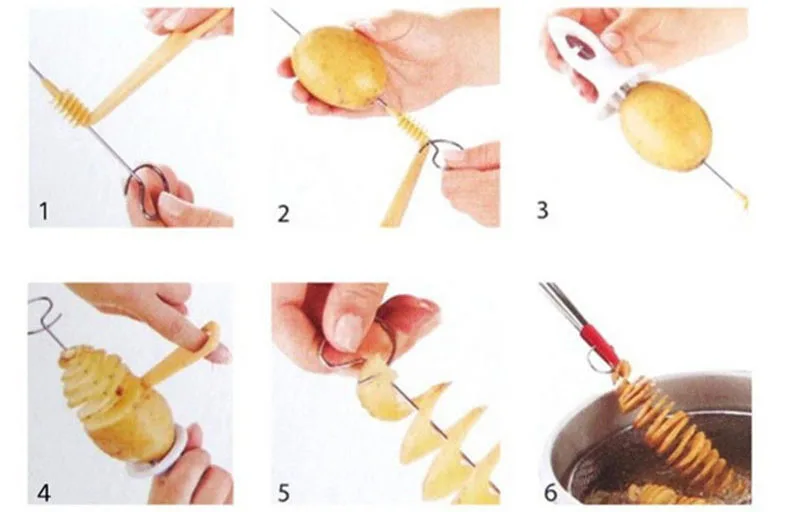 1

2

3

4

5

6